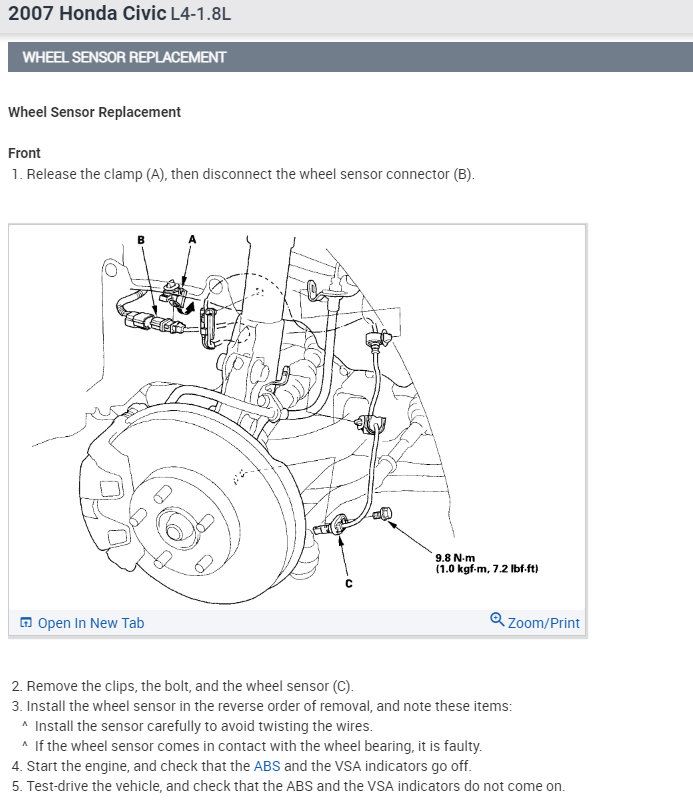 2007 Honda Civic L4-1.8L

WHEEL SENSOR REPLACEMENT

Wheel Sensor Replacement

Front
1. Release the clamp (A), then disconnect the wheel sensor connector (B).

B A

9.8 N·m
(1.0 kgf·m, 7.2 lbf·ft)

C

Open In New Tab Zoom/Print

2. Remove the clips, the bolt, and the wheel sensor (C).
3. Install the wheel sensor in the reverse order of removal, and note these items:
^ Install the sensor carefully to avoid twisting the wires.
^ If the wheel sensor comes in contact with the wheel bearing, it is faulty.
4. Start the engine, and check that the ABS and the VSA indicators go off.
5. Test-drive the vehicle, and check that the ABS and the VSA indicators do not come on.