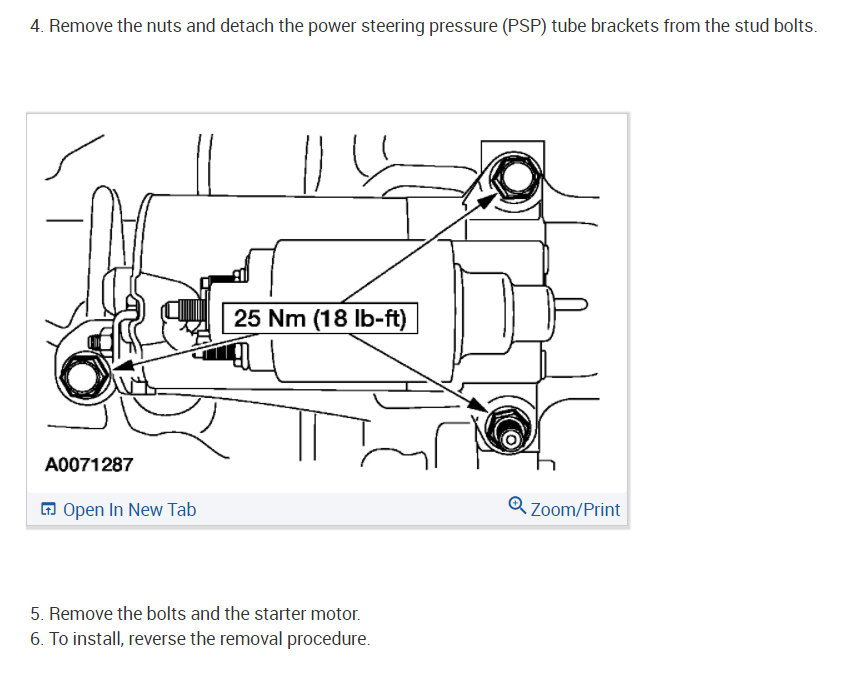 4. Remove the nuts and detach the power steering pressure (PSP) tube brackets from the stud bolts.

25 Nm (18 lb-ft)

A0071287

Open In New Tab

Zoom/Print

5. Remove the bolts and the starter motor.
6. To install, reverse the removal procedure.