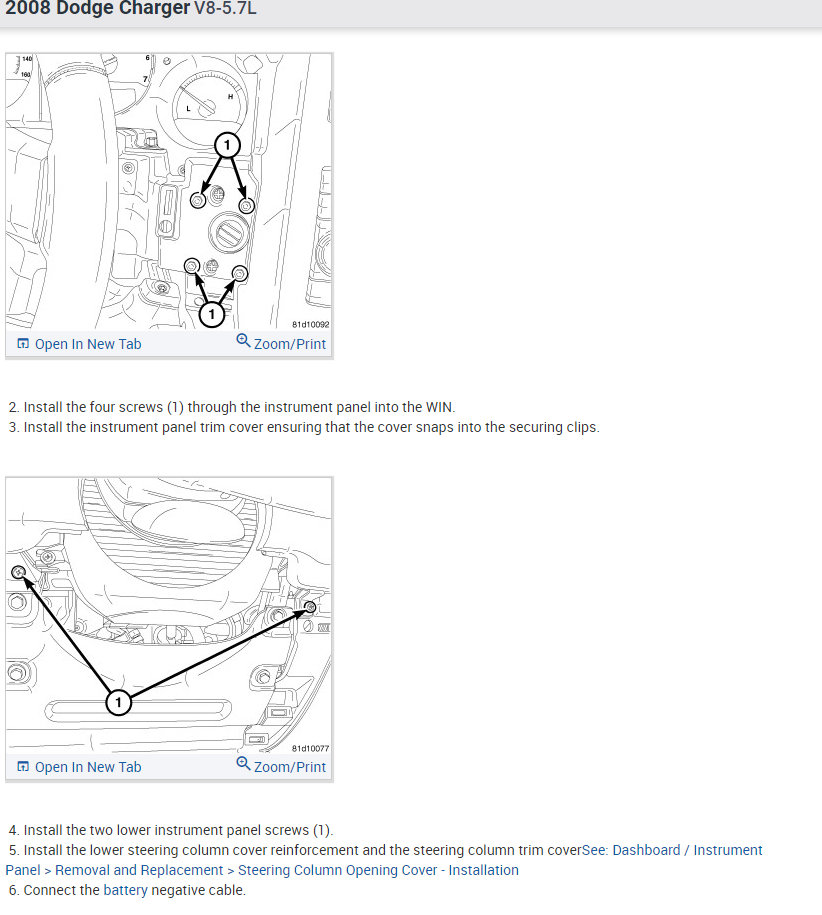 2008 Dodge Charger V8-5.7L

140
160
6
7
L
H
1
1
81d10092

Open In New Tab
Zoom/Print

2. Install the four screws (1) through the instrument panel into the WIN.
3. Install the instrument panel trim cover ensuring that the cover snaps into the securing clips.

1
81d10077

Open In New Tab
Zoom/Print

4. Install the two lower instrument panel screws (1).
5. Install the lower steering column cover reinforcement and the steering column trim coverSee: Dashboard / Instrument Panel > Removal and Replacement > Steering Column Opening Cover - Installation
6. Connect the battery negative cable.