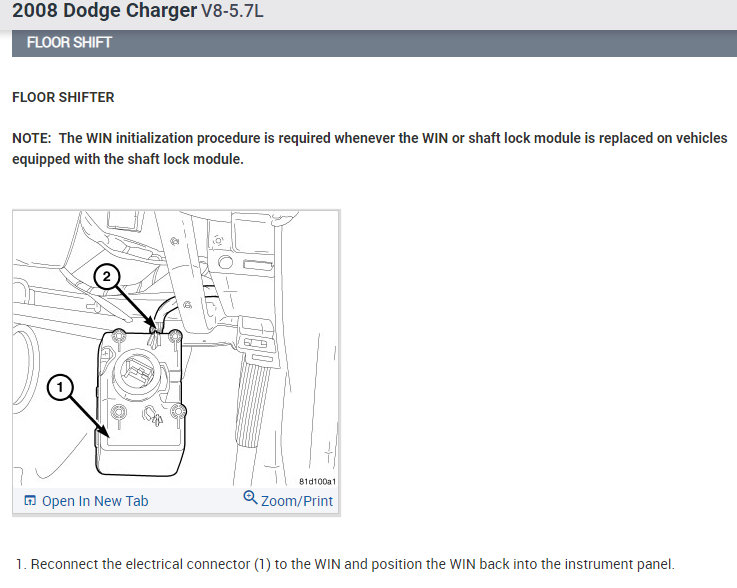 2008 Dodge Charger V8-5.7L

FLOOR SHIFT

FLOOR SHIFTER

NOTE: The WIN initialization procedure is required whenever the WIN or shaft lock module is replaced on vehicles equipped with the shaft lock module.

2

1

81d100a1

Open In New Tab

Zoom/Print

1. Reconnect the electrical connector (1) to the WIN and position the WIN back into the instrument panel.