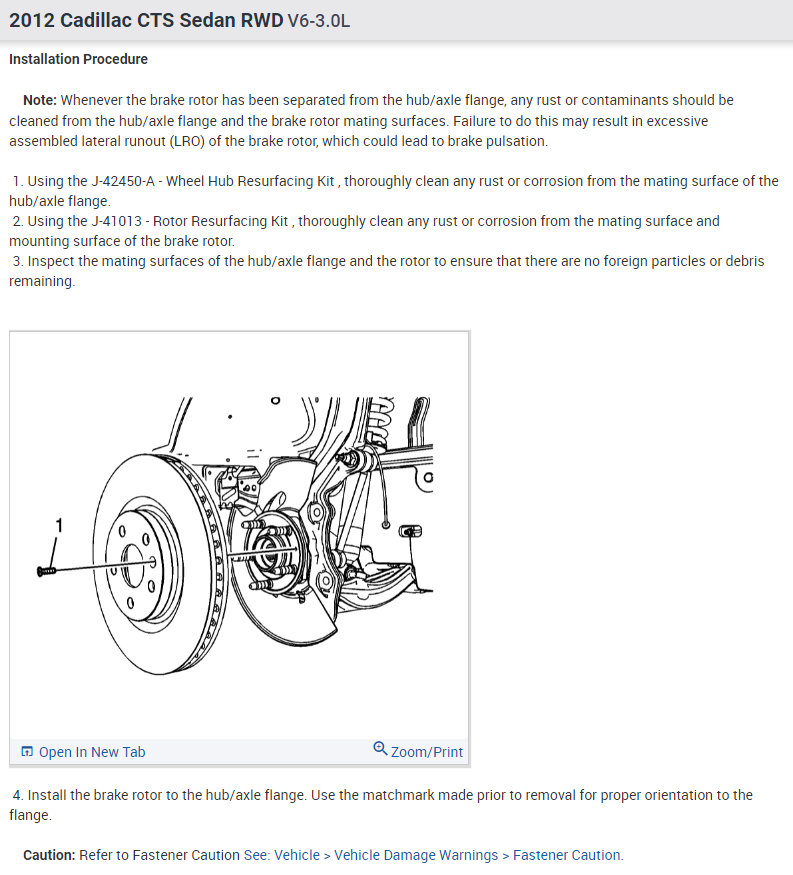 2012 Cadillac CTS Sedan RWD V6-3.0L

Installation Procedure

Note: Whenever the brake rotor has been separated from the hub/axle flange, any rust or contaminants should be cleaned from the hub/axle flange and the brake rotor mating surfaces. Failure to do this may result in excessive assembled lateral runout (LRO) of the brake rotor, which could lead to brake pulsation.

1. Using the J-42450-A - Wheel Hub Resurfacing Kit , thoroughly clean any rust or corrosion from the mating surface of the hub/axle flange.
2. Using the J-41013 - Rotor Resurfacing Kit , thoroughly clean any rust or corrosion from the mating surface and mounting surface of the brake rotor.
3. Inspect the mating surfaces of the hub/axle flange and the rotor to ensure that there are no foreign particles or debris remaining.

1

Open In New Tab

Zoom/Print

4. Install the brake rotor to the hub/axle flange. Use the matchmark made prior to removal for proper orientation to the flange.

Caution: Refer to Fastener Caution See: Vehicle > Vehicle Damage Warnings > Fastener Caution.