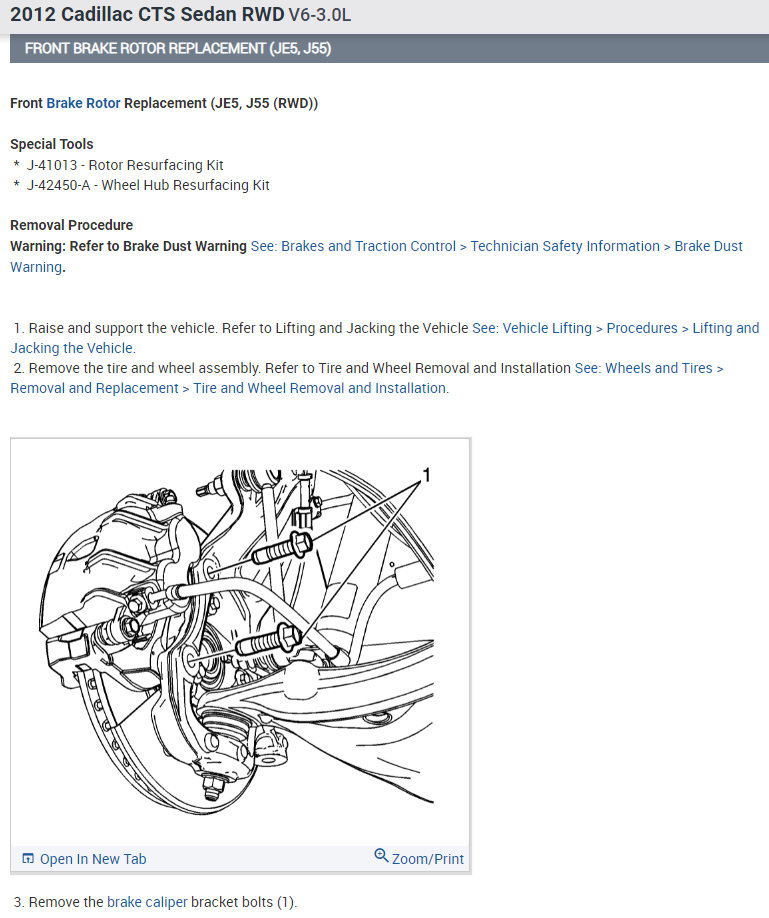 2012 Cadillac CTS Sedan RWD V6-3.0L

FRONT BRAKE ROTOR REPLACEMENT (JE5, J55)

Front Brake Rotor Replacement (JE5, J55 (RWD))

Special Tools
* J-41013 - Rotor Resurfacing Kit
* J-42450-A - Wheel Hub Resurfacing Kit

Removal Procedure
Warning: Refer to Brake Dust Warning See: Brakes and Traction Control > Technician Safety Information > Brake Dust Warning.

1. Raise and support the vehicle. Refer to Lifting and Jacking the Vehicle See: Vehicle Lifting > Procedures > Lifting and Jacking the Vehicle.
2. Remove the tire and wheel assembly. Refer to Tire and Wheel Removal and Installation See: Wheels and Tires > Removal and Replacement > Tire and Wheel Removal and Installation.

1

Open In New Tab
Zoom/Print

3. Remove the brake caliper bracket bolts (1).