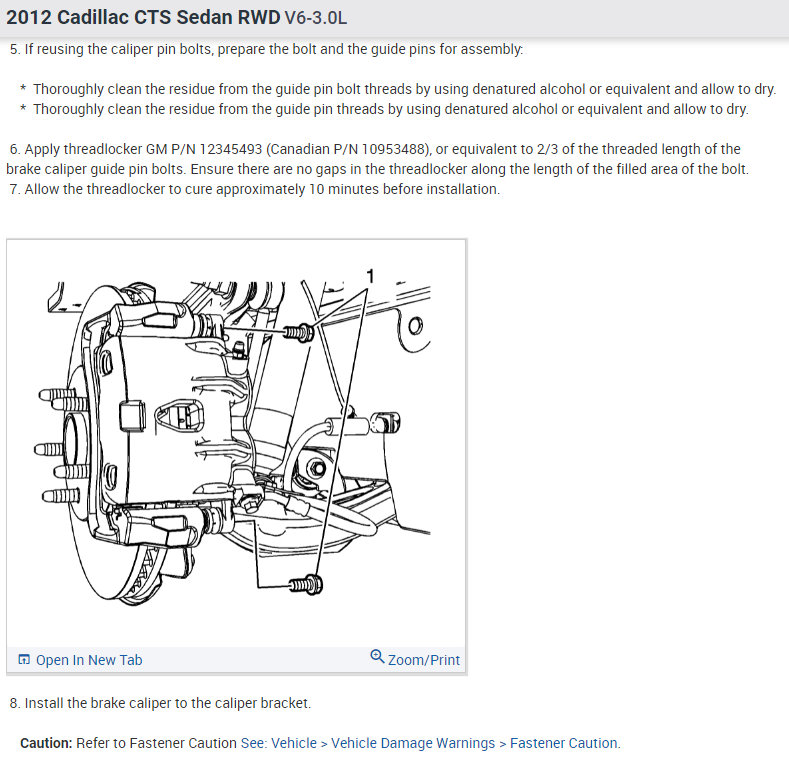 2012 Cadillac CTS Sedan RWD V6-3.0L

5. If reusing the caliper pin bolts, prepare the bolt and the guide pins for assembly:

* Thoroughly clean the residue from the guide pin bolt threads by using denatured alcohol or equivalent and allow to dry.
* Thoroughly clean the residue from the guide pin threads by using denatured alcohol or equivalent and allow to dry.

6. Apply threadlocker GM P/N 12345493 (Canadian P/N 10953488), or equivalent to 2/3 of the threaded length of the brake caliper guide pin bolts. Ensure there are no gaps in the threadlocker along the length of the filled area of the bolt.
7. Allow the threadlocker to cure approximately 10 minutes before installation.

1

Open In New Tab

Zoom/Print

8. Install the brake caliper to the caliper bracket.

Caution: Refer to Fastener Caution See: Vehicle > Vehicle Damage Warnings > Fastener Caution.