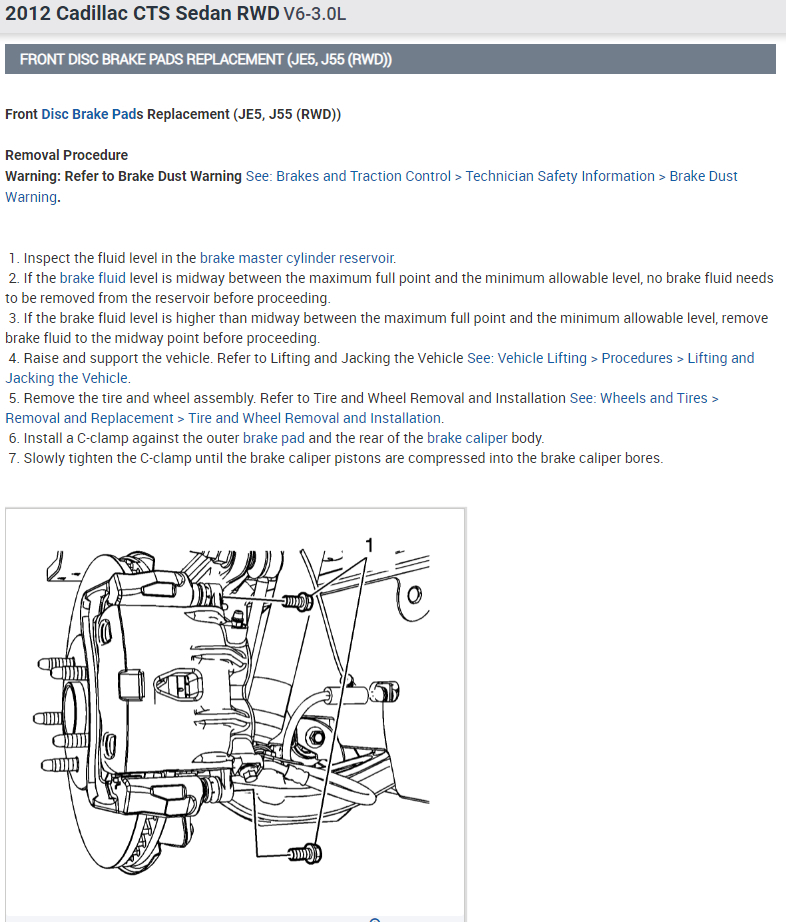 2012 Cadillac CTS Sedan RWD V6-3.0L

FRONT DISC BRAKE PADS REPLACEMENT (JE5, J55 (RWD))

Front Disc Brake Pads Replacement (JE5, J55 (RWD))

Removal Procedure
Warning: Refer to Brake Dust Warning See: Brakes and Traction Control > Technician Safety Information > Brake Dust Warning.

1. Inspect the fluid level in the brake master cylinder reservoir.
2. If the brake fluid level is midway between the maximum full point and the minimum allowable level, no brake fluid needs to be removed from the reservoir before proceeding.
3. If the brake fluid level is higher than midway between the maximum full point and the minimum allowable level, remove brake fluid to the midway point before proceeding.
4. Raise and support the vehicle. Refer to Lifting and Jacking the Vehicle See: Vehicle Lifting > Procedures > Lifting and Jacking the Vehicle.
5. Remove the tire and wheel assembly. Refer to Tire and Wheel Removal and Installation See: Wheels and Tires > Removal and Replacement > Tire and Wheel Removal and Installation.
6. Install a C-clamp against the outer brake pad and the rear of the brake caliper body.
7. Slowly tighten the C-clamp until the brake caliper pistons are compressed into the brake caliper bores.

1