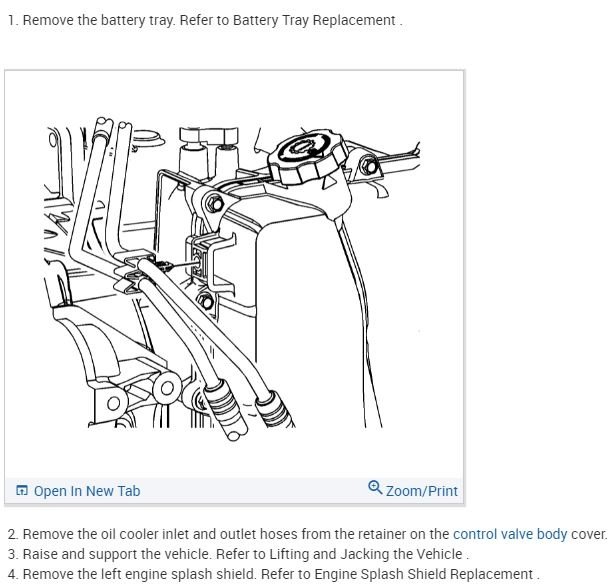 1. Remove the battery tray. Refer to Battery Tray Replacement .

Open In New Tab

Zoom/Print

2. Remove the oil cooler inlet and outlet hoses from the retainer on the control valve body cover.
3. Raise and support the vehicle. Refer to Lifting and Jacking the Vehicle .
4. Remove the left engine splash shield. Refer to Engine Splash Shield Replacement .