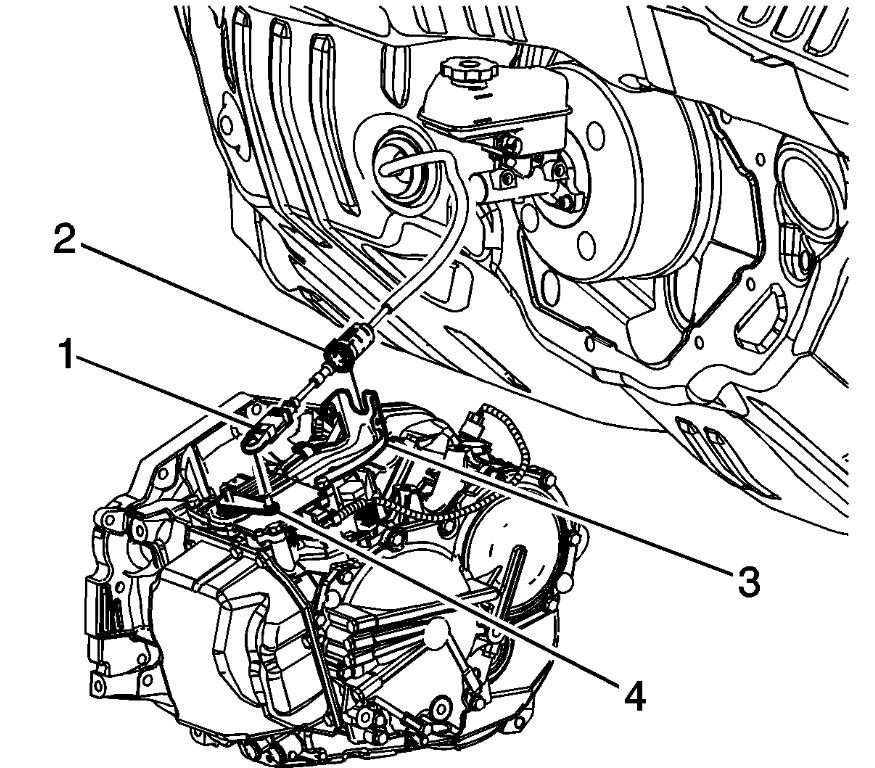 2
1
3
4