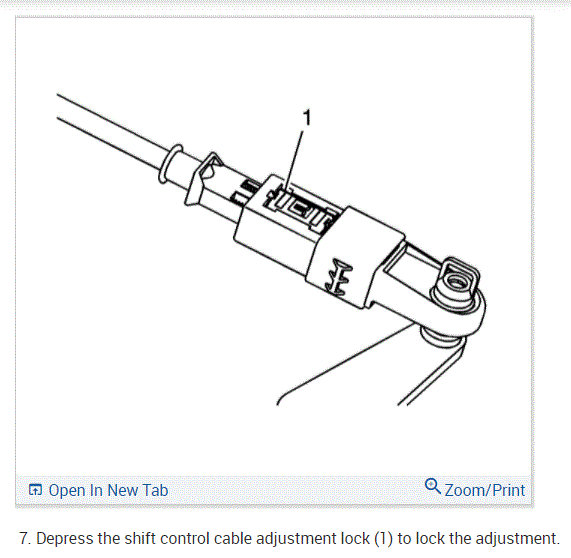 1

Open In New Tab

Zoom/Print

7. Depress the shift control cable adjustment lock (1) to lock the adjustment.