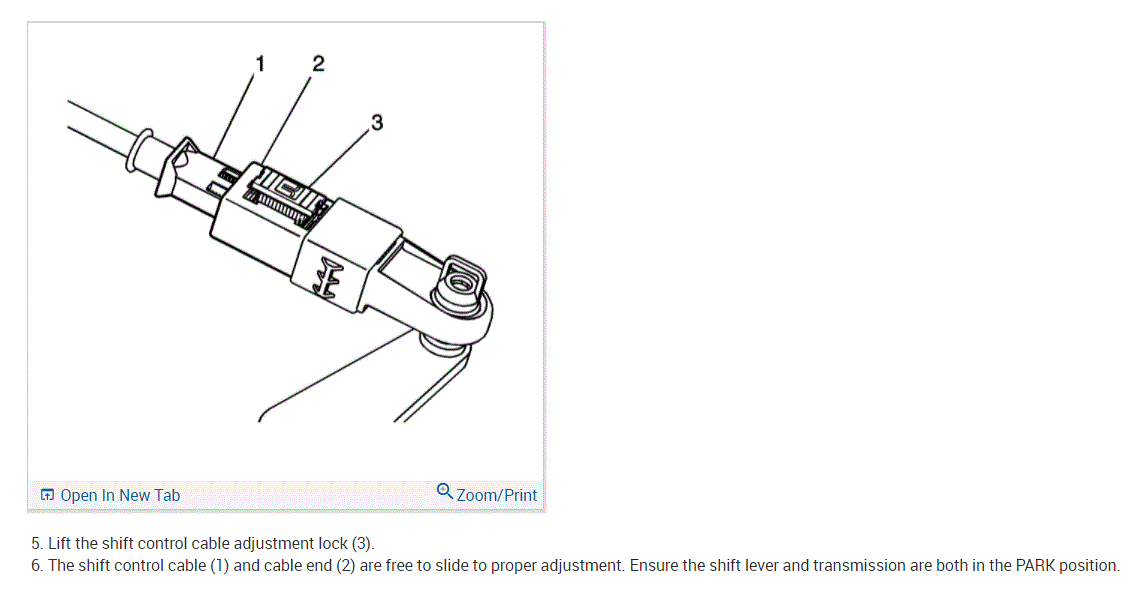 1
2
3

Open In New Tab
Zoom/Print

5. Lift the shift control cable adjustment lock (3).
6. The shift control cable (1) and cable end (2) are free to slide to proper adjustment. Ensure the shift lever and transmission are both in the PARK position.