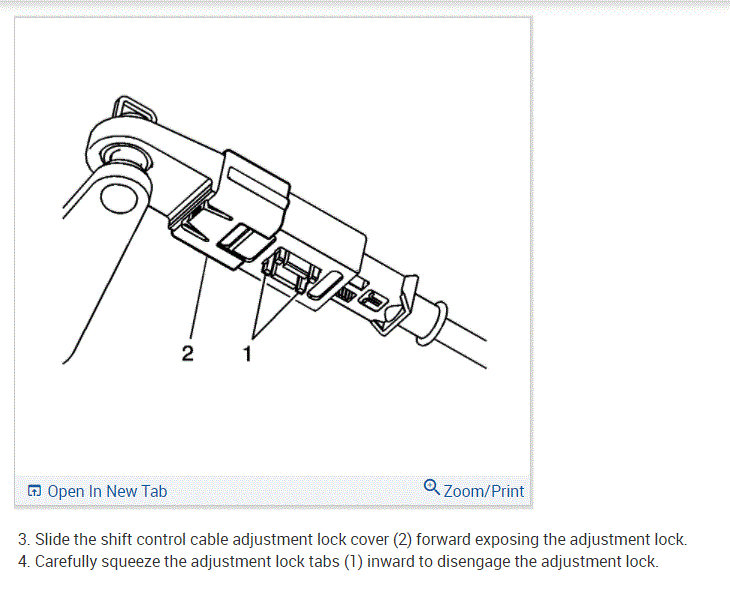 2 1

Open In New Tab

Zoom/Print

3. Slide the shift control cable adjustment lock cover (2) forward exposing the adjustment lock.
4. Carefully squeeze the adjustment lock tabs (1) inward to disengage the adjustment lock.