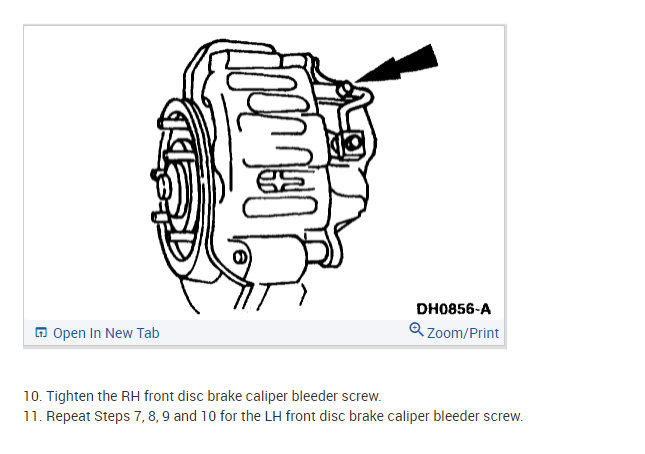 DH0856-A

Open In New Tab

Zoom/Print

10. Tighten the RH front disc brake caliper bleeder screw.
11. Repeat Steps 7, 8, 9 and 10 for the LH front disc brake caliper bleeder screw.