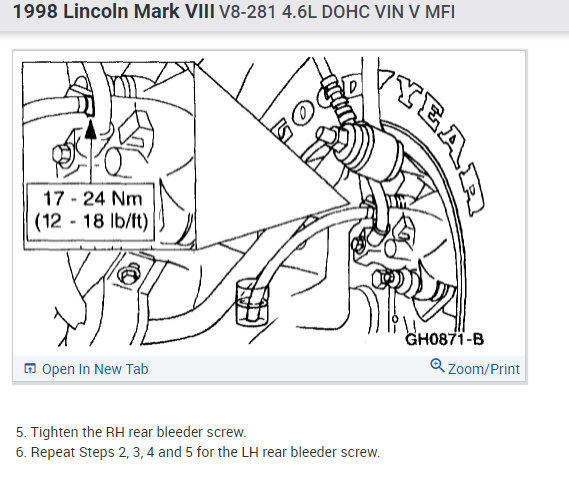 1998 Lincoln Mark VIII V8-281 4.6L DOHC VIN V MFI

17 - 24 Nm
(12 - 18 lb/ft)

GOODYEAR

GH0871-B

Open In New Tab

Zoom/Print

5. Tighten the RH rear bleeder screw.
6. Repeat Steps 2, 3, 4 and 5 for the LH rear bleeder screw.