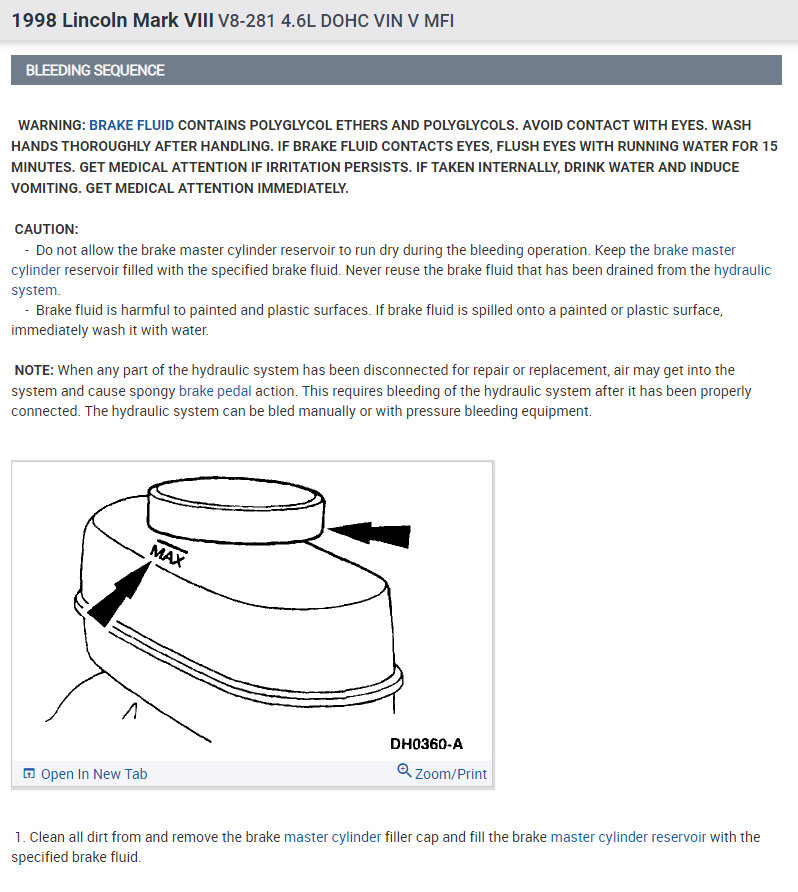 1998 Lincoln Mark VIII V8-281 4.6L DOHC VIN V MFI

BLEEDING SEQUENCE

WARNING: BRAKE FLUID CONTAINS POLYGLYCOL ETHERS AND POLYGLYCOLS. AVOID CONTACT WITH EYES. WASH HANDS THOROUGHLY AFTER HANDLING. IF BRAKE FLUID CONTACTS EYES, FLUSH EYES WITH RUNNING WATER FOR 15 MINUTES. GET MEDICAL ATTENTION IF IRRITATION PERSISTS. IF TAKEN INTERNALLY, DRINK WATER AND INDUCE VOMITING. GET MEDICAL ATTENTION IMMEDIATELY.

CAUTION:
- Do not allow the brake master cylinder reservoir to run dry during the bleeding operation. Keep the brake master cylinder reservoir filled with the specified brake fluid. Never reuse the brake fluid that has been drained from the hydraulic system.
- Brake fluid is harmful to painted and plastic surfaces. If brake fluid is spilled onto a painted or plastic surface, immediately wash it with water.

NOTE: When any part of the hydraulic system has been disconnected for repair or replacement, air may get into the system and cause spongy brake pedal action. This requires bleeding of the hydraulic system after it has been properly connected. The hydraulic system can be bled manually or with pressure bleeding equipment.

MAX

DH0360-A

Open In New Tab

Zoom/Print

1. Clean all dirt from and remove the brake master cylinder filler cap and fill the brake master cylinder reservoir with the specified brake fluid.