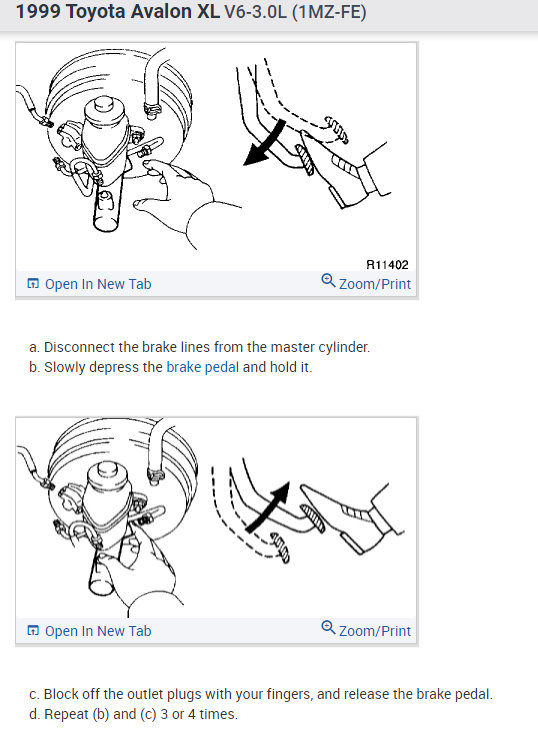 1999 Toyota Avalon XL V6-3.0L (1MZ-FE)

R11402

Open In New Tab

Zoom/Print

a. Disconnect the brake lines from the master cylinder.
b. Slowly depress the brake pedal and hold it.

Open In New Tab

Zoom/Print

c. Block off the outlet plugs with your fingers, and release the brake pedal.
d. Repeat (b) and (c) 3 or 4 times.