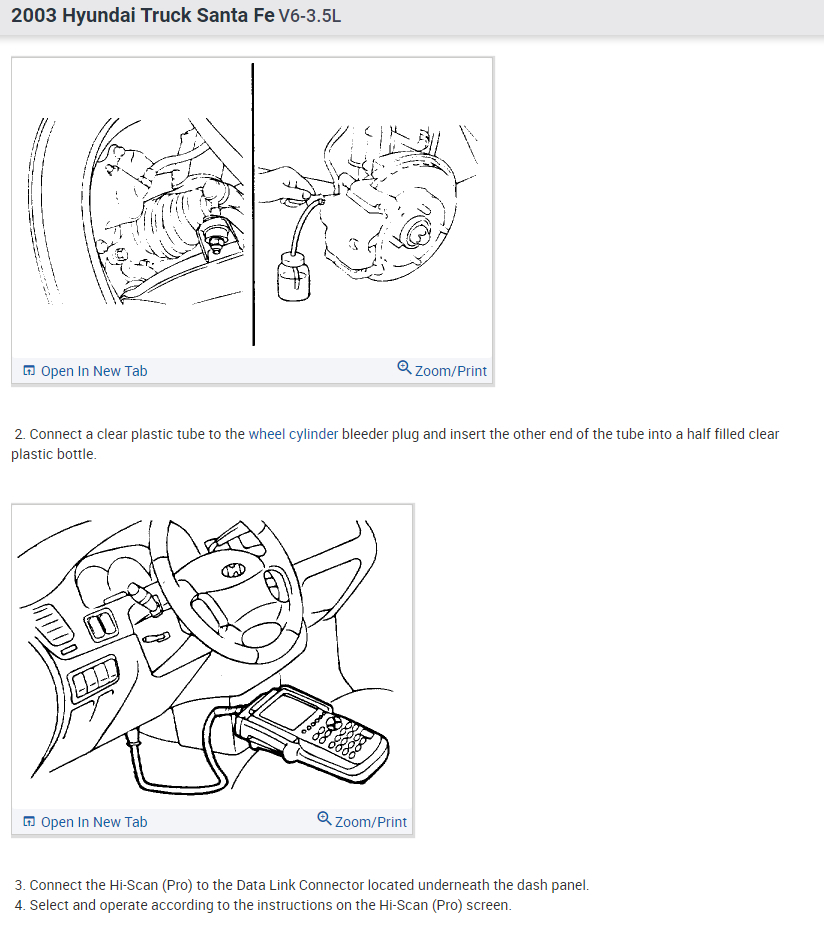 2003 Hyundai Truck Santa Fe V6-3.5L

Open In New Tab

Zoom/Print

2. Connect a clear plastic tube to the wheel cylinder bleeder plug and insert the other end of the tube into a half filled clear plastic bottle.

Open In New Tab

Zoom/Print

3. Connect the Hi-Scan (Pro) to the Data Link Connector located underneath the dash panel.
4. Select and operate according to the instructions on the Hi-Scan (Pro) screen.