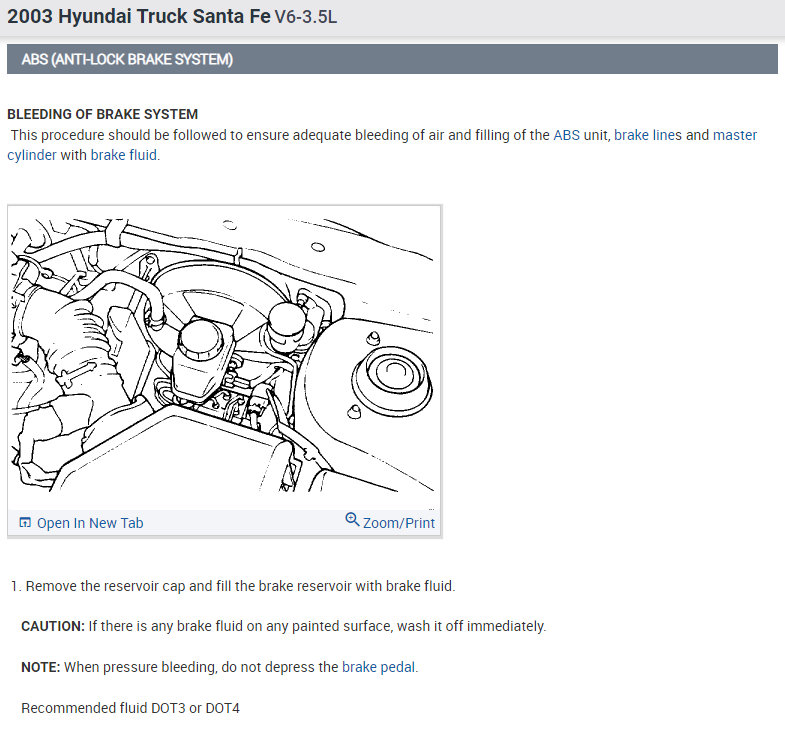 2003 Hyundai Truck Santa Fe V6-3.5L

ABS (ANTI-LOCK BRAKE SYSTEM)

BLEEDING OF BRAKE SYSTEM
This procedure should be followed to ensure adequate bleeding of air and filling of the ABS unit, brake lines and master cylinder with brake fluid.

Open In New Tab
Zoom/Print

1. Remove the reservoir cap and fill the brake reservoir with brake fluid.

CAUTION: If there is any brake fluid on any painted surface, wash it off immediately.

NOTE: When pressure bleeding, do not depress the brake pedal.

Recommended fluid DOT3 or DOT4