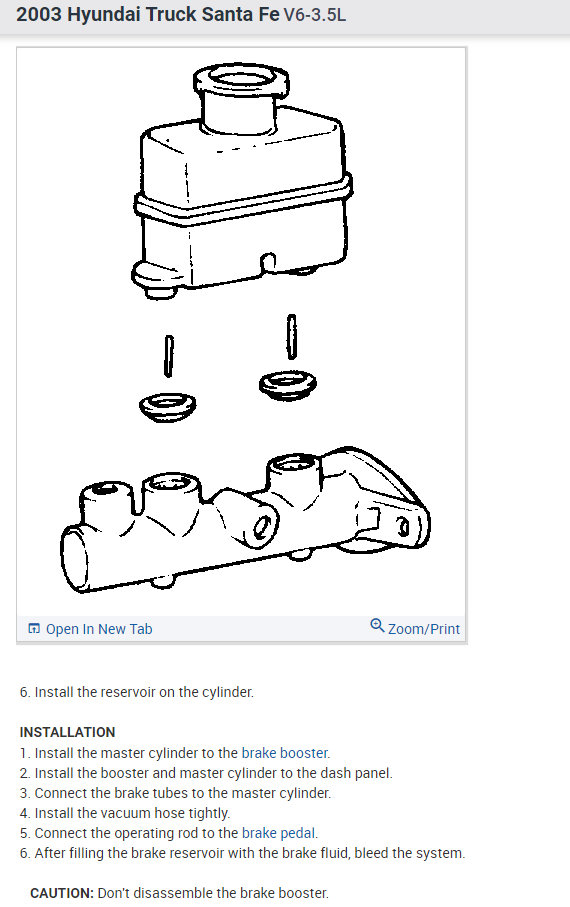 2003 Hyundai Truck Santa Fe V6-3.5L

Open In New Tab

Zoom/Print

6. Install the reservoir on the cylinder.

INSTALLATION
1. Install the master cylinder to the brake booster.
2. Install the booster and master cylinder to the dash panel.
3. Connect the brake tubes to the master cylinder.
4. Install the vacuum hose tightly.
5. Connect the operating rod to the brake pedal.
6. After filling the brake reservoir with the brake fluid, bleed the system.

CAUTION: Don't disassemble the brake booster.