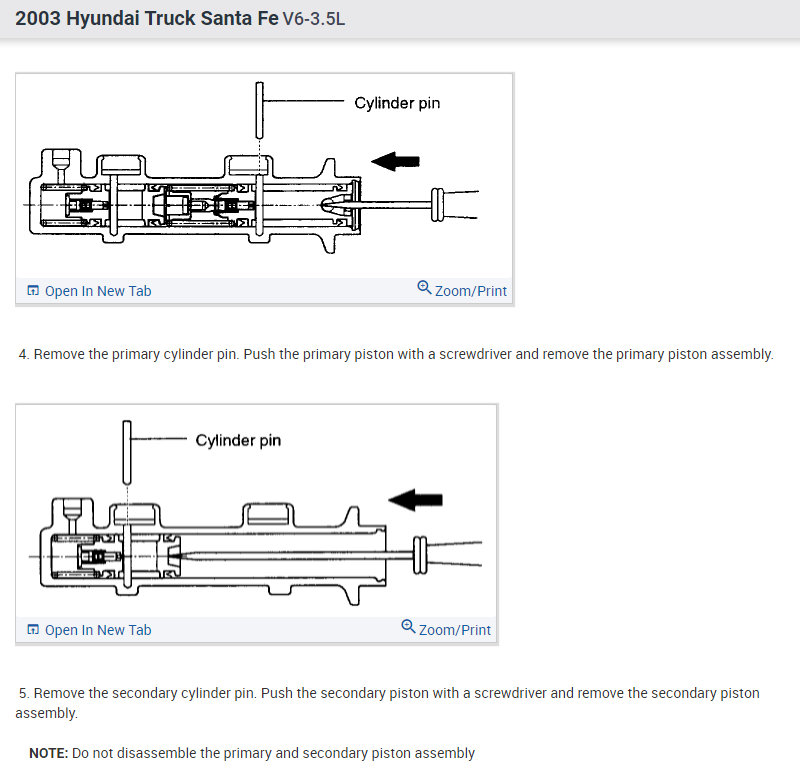 2003 Hyundai Truck Santa Fe V6-3.5L

Cylinder pin

Open In New Tab

Zoom/Print

4. Remove the primary cylinder pin. Push the primary piston with a screwdriver and remove the primary piston assembly.

Cylinder pin

Open In New Tab

Zoom/Print

5. Remove the secondary cylinder pin. Push the secondary piston with a screwdriver and remove the secondary piston assembly.

NOTE: Do not disassemble the primary and secondary piston assembly