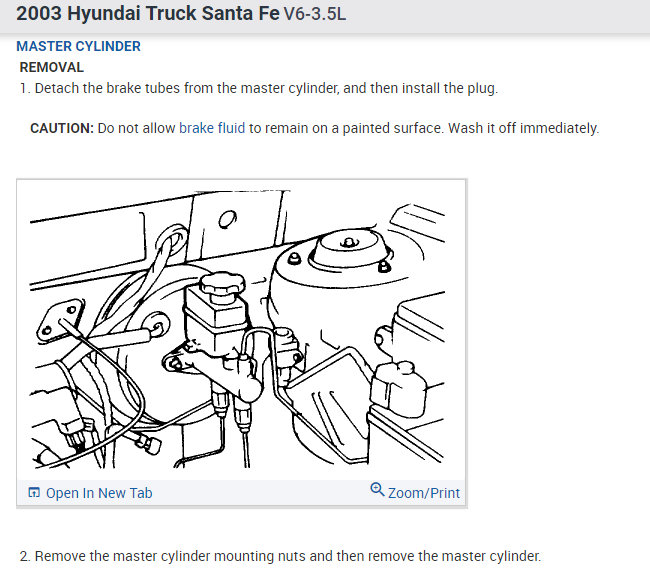 2003 Hyundai Truck Santa Fe V6-3.5L

MASTER CYLINDER

REMOVAL

1. Detach the brake tubes from the master cylinder, and then install the plug.

CAUTION: Do not allow brake fluid to remain on a painted surface. Wash it off immediately.

Open In New Tab

Zoom/Print

2. Remove the master cylinder mounting nuts and then remove the master cylinder.