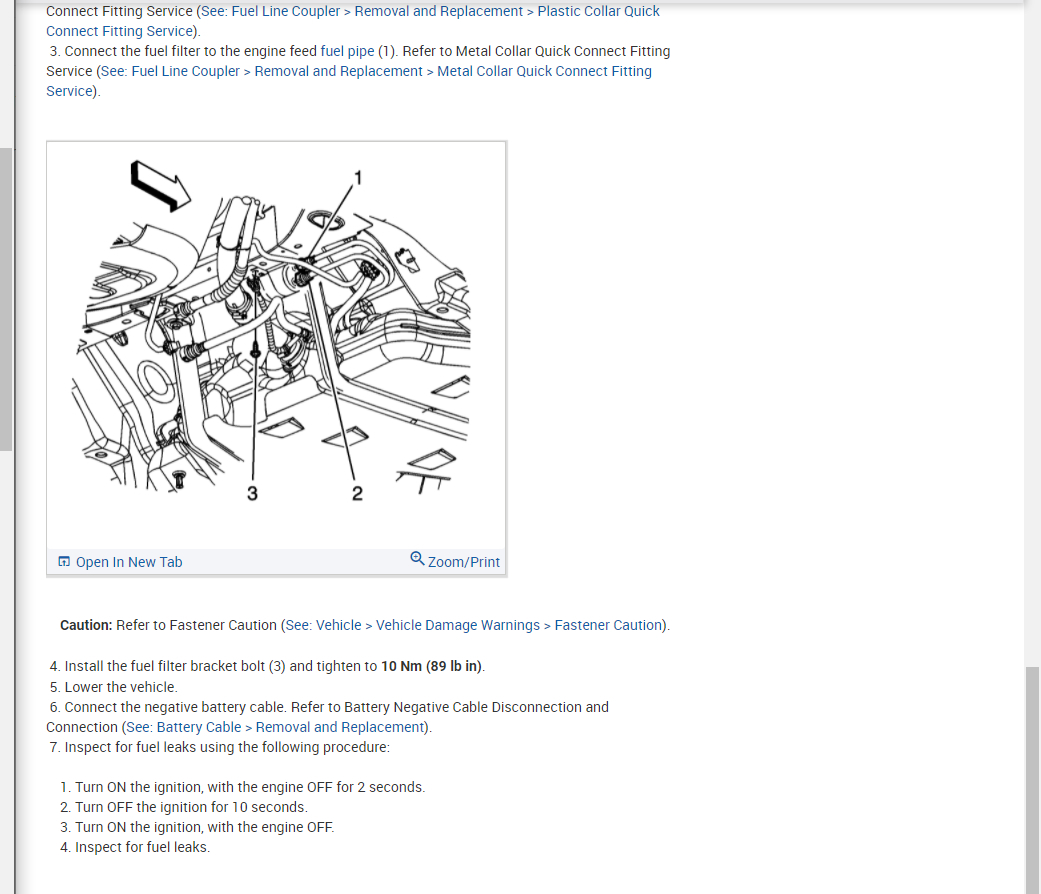 Connect Fitting Service (See: Fuel Line Coupler > Removal and Replacement > Plastic Collar Quick Connect Fitting Service).
3. Connect the fuel filter to the engine feed fuel pipe (1). Refer to Metal Collar Quick Connect Fitting Service (See: Fuel Line Coupler > Removal and Replacement > Metal Collar Quick Connect Fitting Service).

1
3
2

Open In New Tab
Zoom/Print

Caution: Refer to Fastener Caution (See: Vehicle > Vehicle Damage Warnings > Fastener Caution).

4. Install the fuel filter bracket bolt (3) and tighten to 10 Nm (89 lb in).
5. Lower the vehicle.
6. Connect the negative battery cable. Refer to Battery Negative Cable Disconnection and Connection (See: Battery Cable > Removal and Replacement).
7. Inspect for fuel leaks using the following procedure:

1. Turn ON the ignition, with the engine OFF for 2 seconds.
2. Turn OFF the ignition for 10 seconds.
3. Turn ON the ignition, with the engine OFF.
4. Inspect for fuel leaks.