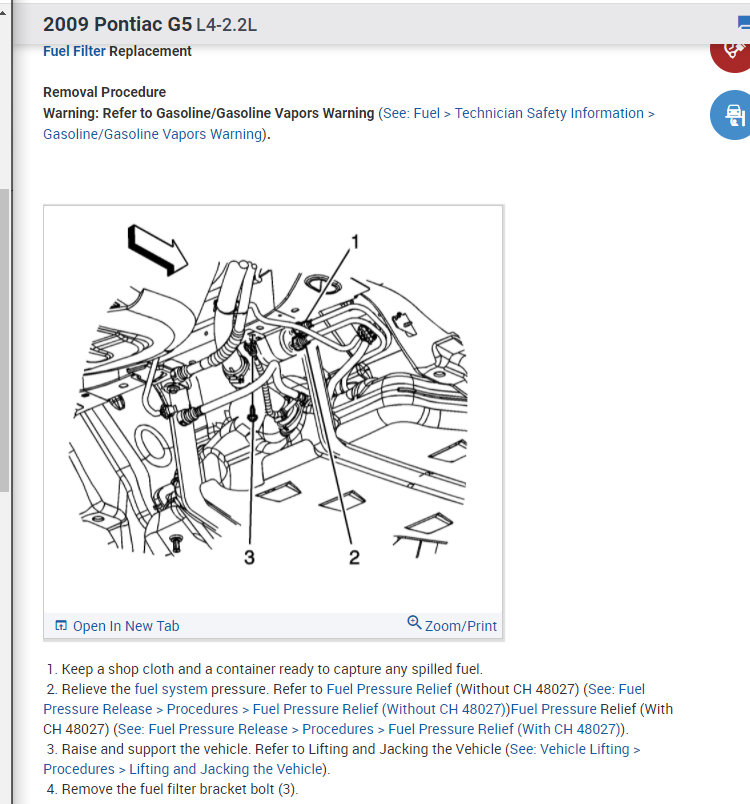 2009 Pontiac G5 L4-2.2L

Fuel Filter Replacement

Removal Procedure

Warning: Refer to Gasoline/Gasoline Vapors Warning (See: Fuel > Technician Safety Information > Gasoline/Gasoline Vapors Warning).

1

3

2

Open In New Tab

Zoom/Print

1. Keep a shop cloth and a container ready to capture any spilled fuel.
2. Relieve the fuel system pressure. Refer to Fuel Pressure Relief (Without CH 48027) (See: Fuel Pressure Release > Procedures > Fuel Pressure Relief (Without CH 48027))Fuel Pressure Relief (With CH 48027) (See: Fuel Pressure Release > Procedures > Fuel Pressure Relief (With CH 48027)).
3. Raise and support the vehicle. Refer to Lifting and Jacking the Vehicle (See: Vehicle Lifting > Procedures > Lifting and Jacking the Vehicle).
4. Remove the fuel filter bracket bolt (3).