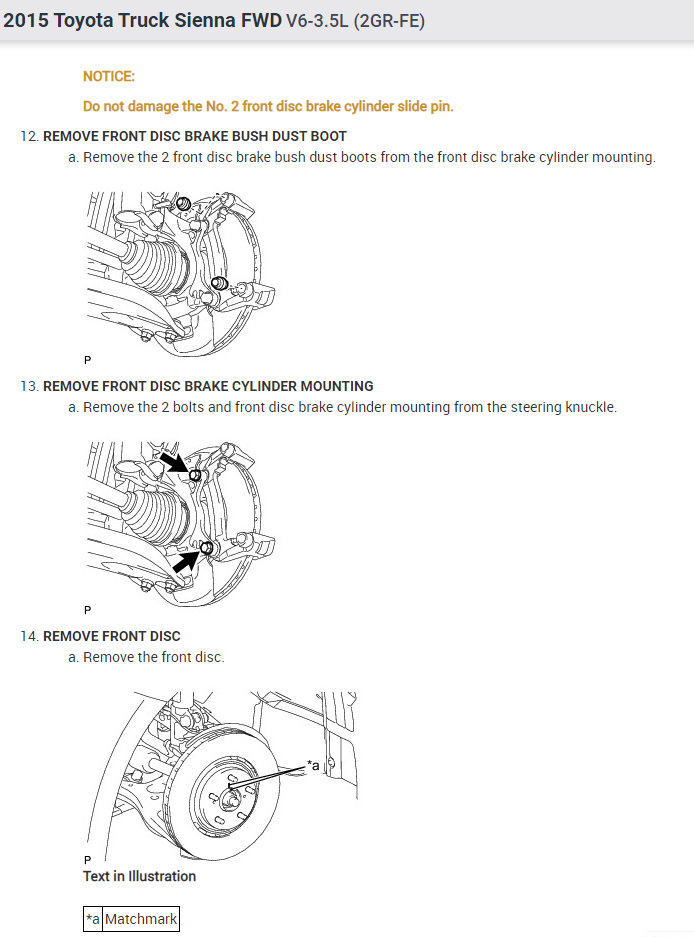 2015 Toyota Truck Sienna FWD V6-3.5L (2GR-FE)

NOTICE:

Do not damage the No. 2 front disc brake cylinder slide pin.

12. REMOVE FRONT DISC BRAKE BUSH DUST BOOT

a. Remove the 2 front disc brake bush dust boots from the front disc brake cylinder mounting.

P

13. REMOVE FRONT DISC BRAKE CYLINDER MOUNTING

a. Remove the 2 bolts and front disc brake cylinder mounting from the steering knuckle.

P

14. REMOVE FRONT DISC

a. Remove the front disc.

*a

P

Text in Illustration

| *a | Matchmark |
|---|---|