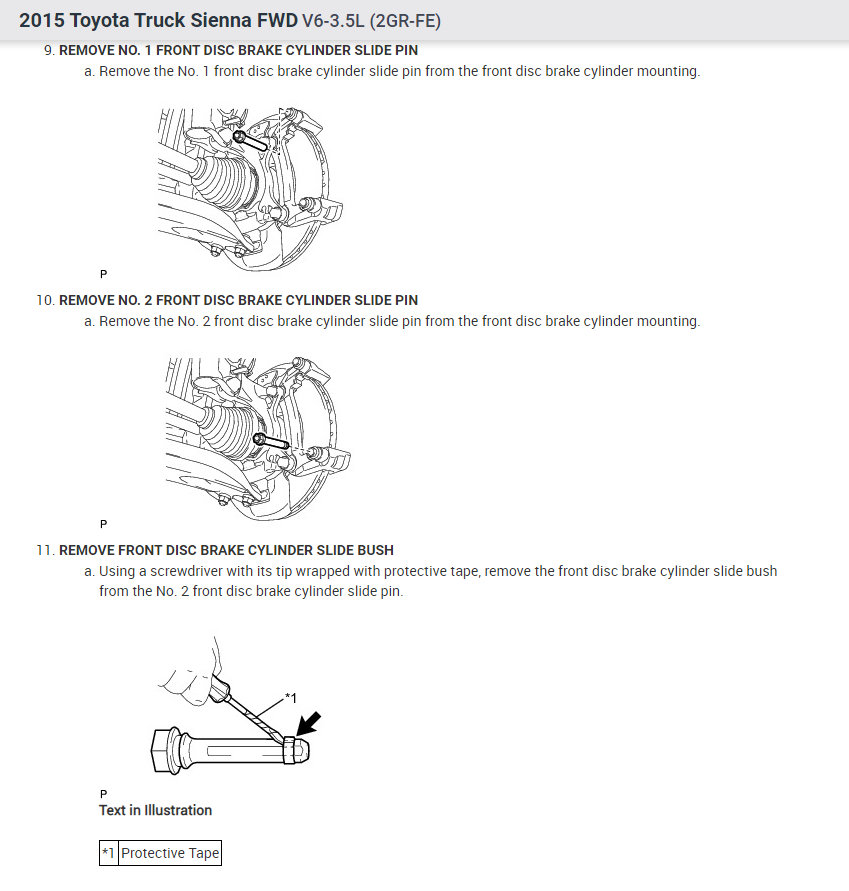 2015 Toyota Truck Sienna FWD V6-3.5L (2GR-FE)

9. REMOVE NO. 1 FRONT DISC BRAKE CYLINDER SLIDE PIN

a. Remove the No. 1 front disc brake cylinder slide pin from the front disc brake cylinder mounting.

P

10. REMOVE NO. 2 FRONT DISC BRAKE CYLINDER SLIDE PIN

a. Remove the No. 2 front disc brake cylinder slide pin from the front disc brake cylinder mounting.

P

11. REMOVE FRONT DISC BRAKE CYLINDER SLIDE BUSH

a. Using a screwdriver with its tip wrapped with protective tape, remove the front disc brake cylinder slide bush from the No. 2 front disc brake cylinder slide pin.

*1

P

Text in Illustration

| *1 | Protective Tape |
|---|---|