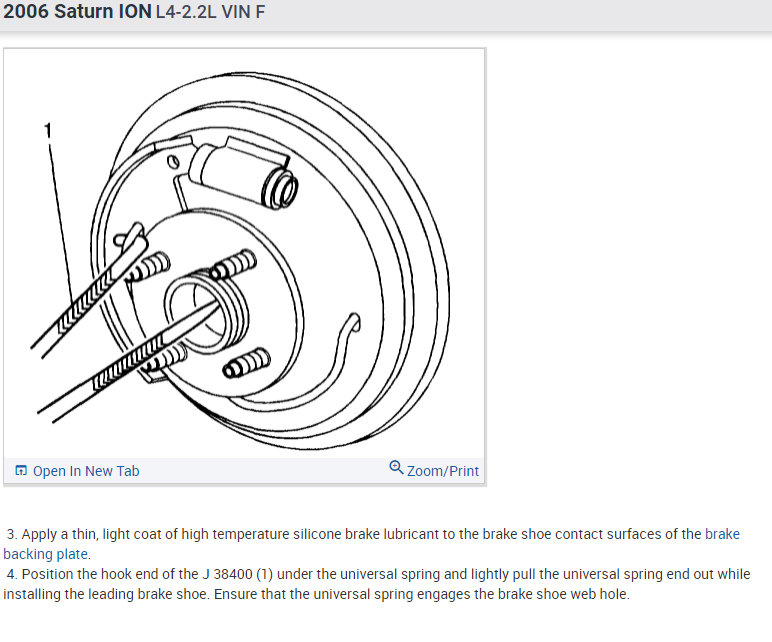 2006 Saturn ION L4-2.2L VIN F

1

Open In New Tab

Zoom/Print

3. Apply a thin, light coat of high temperature silicone brake lubricant to the brake shoe contact surfaces of the brake backing plate.
4. Position the hook end of the J 38400 (1) under the universal spring and lightly pull the universal spring end out while installing the leading brake shoe. Ensure that the universal spring engages the brake shoe web hole.