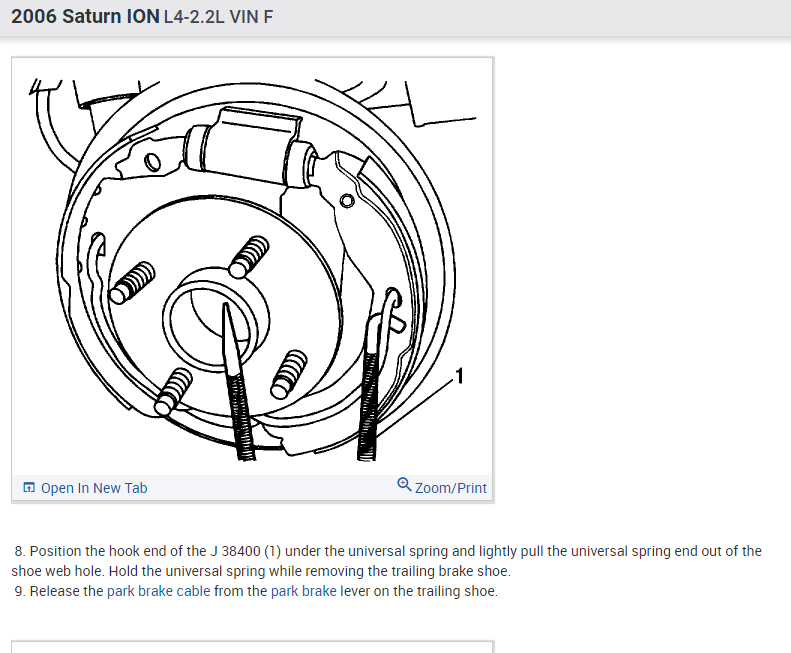 2006 Saturn ION L4-2.2L VIN F

1

Open In New Tab

Zoom/Print

8. Position the hook end of the J 38400 (1) under the universal spring and lightly pull the universal spring end out of the shoe web hole. Hold the universal spring while removing the trailing brake shoe.
9. Release the park brake cable from the park brake lever on the trailing shoe.