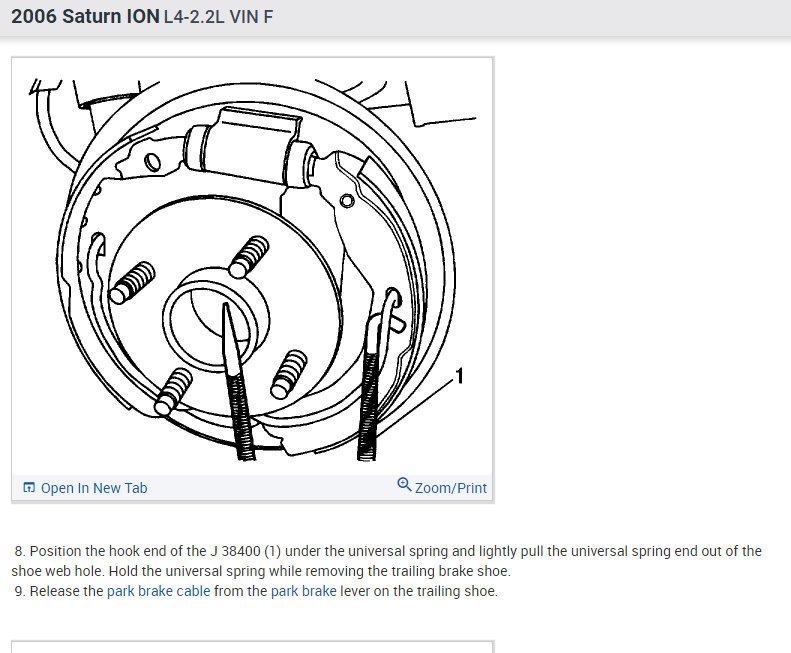 2006 Saturn ION L4-2.2L VIN F

1

Open In New Tab

Zoom/Print

8. Position the hook end of the J 38400 (1) under the universal spring and lightly pull the universal spring end out of the shoe web hole. Hold the universal spring while removing the trailing brake shoe.
9. Release the park brake cable from the park brake lever on the trailing shoe.