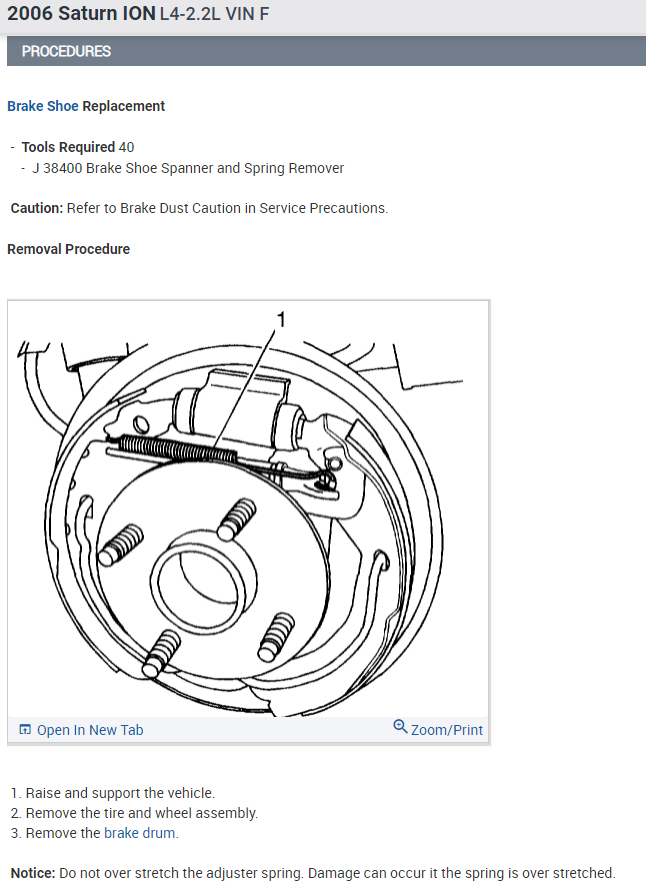 2006 Saturn ION L4-2.2L VIN F

PROCEDURES

Brake Shoe Replacement

- Tools Required 40
  - J 38400 Brake Shoe Spanner and Spring Remover

Caution: Refer to Brake Dust Caution in Service Precautions.

Removal Procedure

1

Open In New Tab

Zoom/Print

1. Raise and support the vehicle.
2. Remove the tire and wheel assembly.
3. Remove the brake drum.

Notice: Do not over stretch the adjuster spring. Damage can occur it the spring is over stretched.