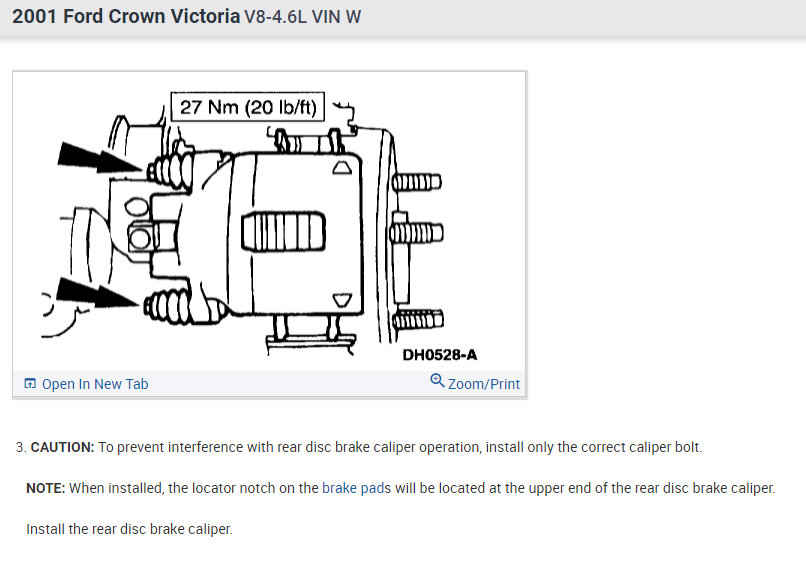 2001 Ford Crown Victoria V8-4.6L VIN W

27 Nm (20 lb/ft)

DH0528-A

Open In New Tab

Zoom/Print

3. CAUTION: To prevent interference with rear disc brake caliper operation, install only the correct caliper bolt.

NOTE: When installed, the locator notch on the brake pads will be located at the upper end of the rear disc brake caliper.

Install the rear disc brake caliper.