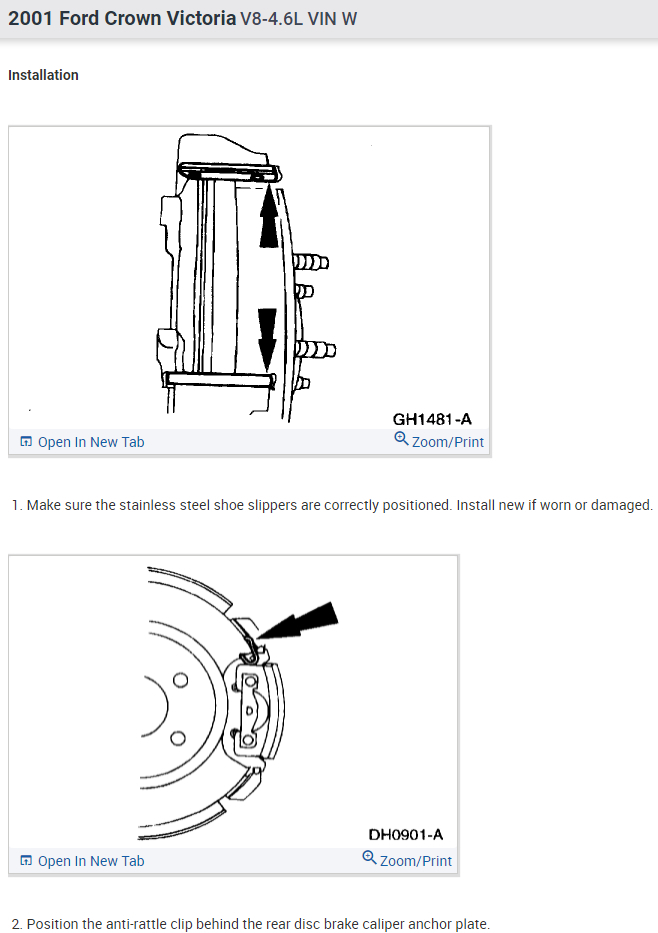 2001 Ford Crown Victoria V8-4.6L VIN W

Installation

GH1481-A

Open In New Tab

Zoom/Print

1. Make sure the stainless steel shoe slippers are correctly positioned. Install new if worn or damaged.

DH0901-A

Open In New Tab

Zoom/Print

2. Position the anti-rattle clip behind the rear disc brake caliper anchor plate.