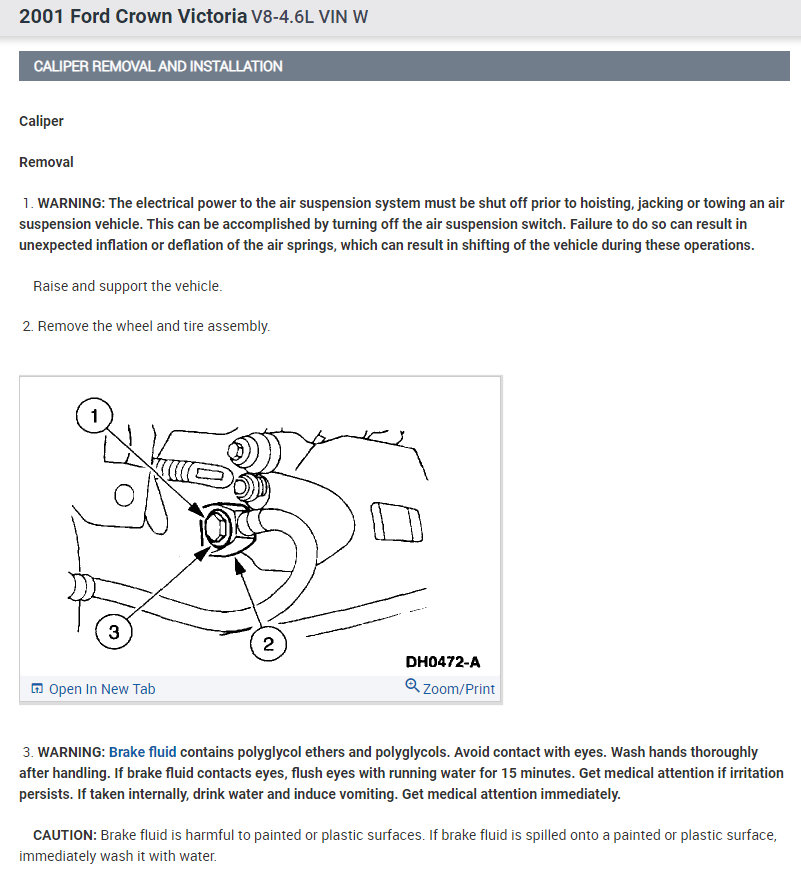 2001 Ford Crown Victoria V8-4.6L VIN W

CALIPER REMOVAL AND INSTALLATION

Caliper

Removal

1. WARNING: The electrical power to the air suspension system must be shut off prior to hoisting, jacking or towing an air suspension vehicle. This can be accomplished by turning off the air suspension switch. Failure to do so can result in unexpected inflation or deflation of the air springs, which can result in shifting of the vehicle during these operations.

Raise and support the vehicle.

2. Remove the wheel and tire assembly.

1
3
2
DH0472-A

Open In New Tab
Zoom/Print

3. WARNING: Brake fluid contains polyglycol ethers and polyglycols. Avoid contact with eyes. Wash hands thoroughly after handling. If brake fluid contacts eyes, flush eyes with running water for 15 minutes. Get medical attention if irritation persists. If taken internally, drink water and induce vomiting. Get medical attention immediately.

CAUTION: Brake fluid is harmful to painted or plastic surfaces. If brake fluid is spilled onto a painted or plastic surface, immediately wash it with water.