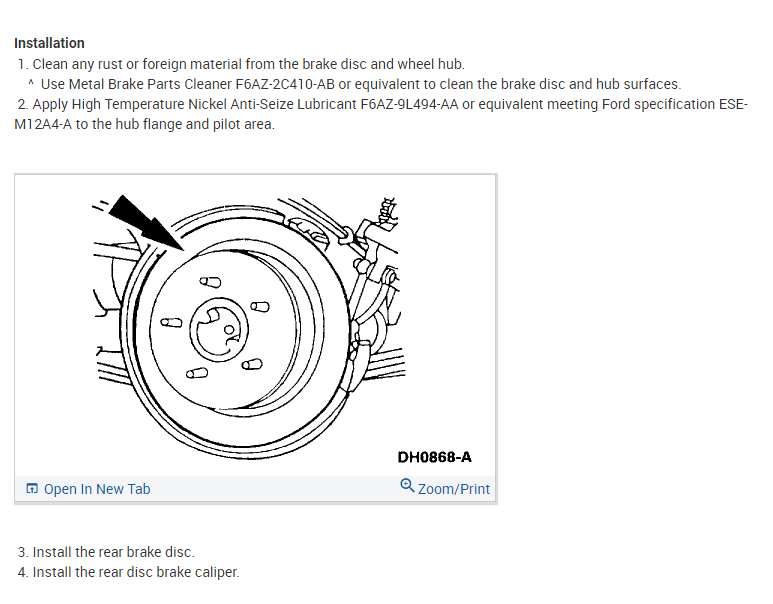 Installation
1. Clean any rust or foreign material from the brake disc and wheel hub.
^ Use Metal Brake Parts Cleaner F6AZ-2C410-AB or equivalent to clean the brake disc and hub surfaces.
2. Apply High Temperature Nickel Anti-Seize Lubricant F6AZ-9L494-AA or equivalent meeting Ford specification ESE-M12A4-A to the hub flange and pilot area.

DH0868-A

Open In New Tab

Zoom/Print

3. Install the rear brake disc.
4. Install the rear disc brake caliper.