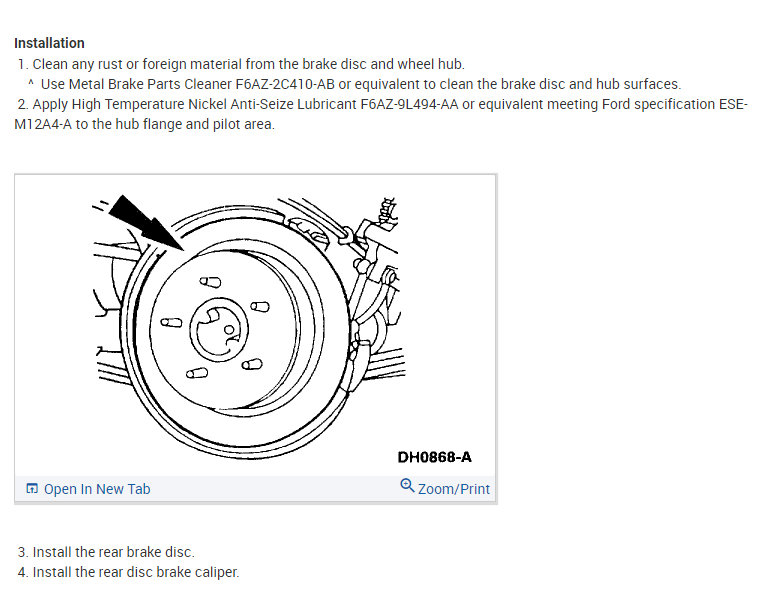 Installation

1. Clean any rust or foreign material from the brake disc and wheel hub.

^ Use Metal Brake Parts Cleaner F6AZ-2C410-AB or equivalent to clean the brake disc and hub surfaces.

2. Apply High Temperature Nickel Anti-Seize Lubricant F6AZ-9L494-AA or equivalent meeting Ford specification ESE-M12A4-A to the hub flange and pilot area.

DH0868-A

Open In New Tab

Zoom/Print

3. Install the rear brake disc.

4. Install the rear disc brake caliper.