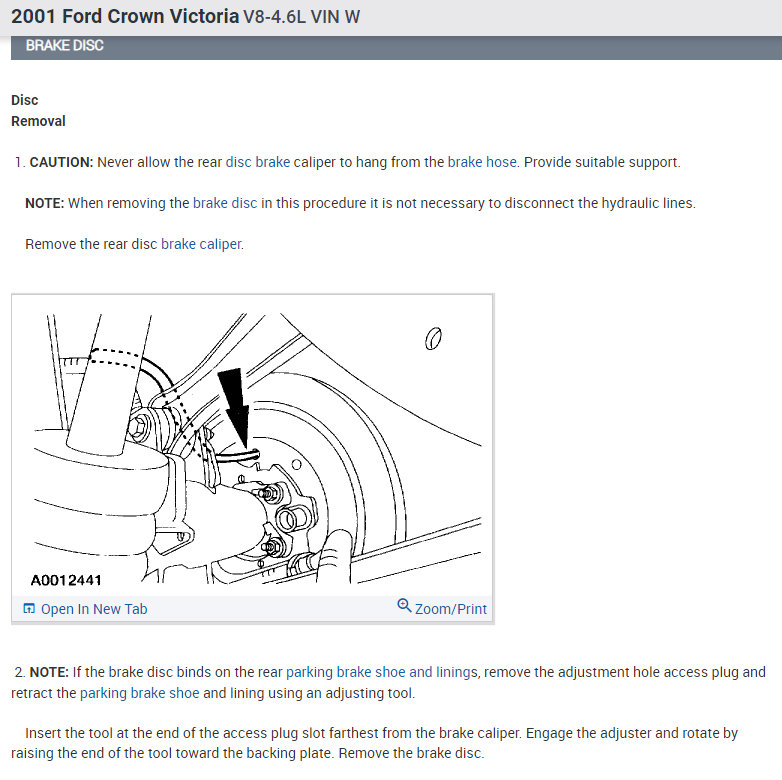 2001 Ford Crown Victoria V8-4.6L VIN W

BRAKE DISC

Disc
Removal

1. CAUTION: Never allow the rear disc brake caliper to hang from the brake hose. Provide suitable support.

NOTE: When removing the brake disc in this procedure it is not necessary to disconnect the hydraulic lines.

Remove the rear disc brake caliper.

A0012441

Open In New Tab

Zoom/Print

2. NOTE: If the brake disc binds on the rear parking brake shoe and linings, remove the adjustment hole access plug and retract the parking brake shoe and lining using an adjusting tool.

Insert the tool at the end of the access plug slot farthest from the brake caliper. Engage the adjuster and rotate by raising the end of the tool toward the backing plate. Remove the brake disc.