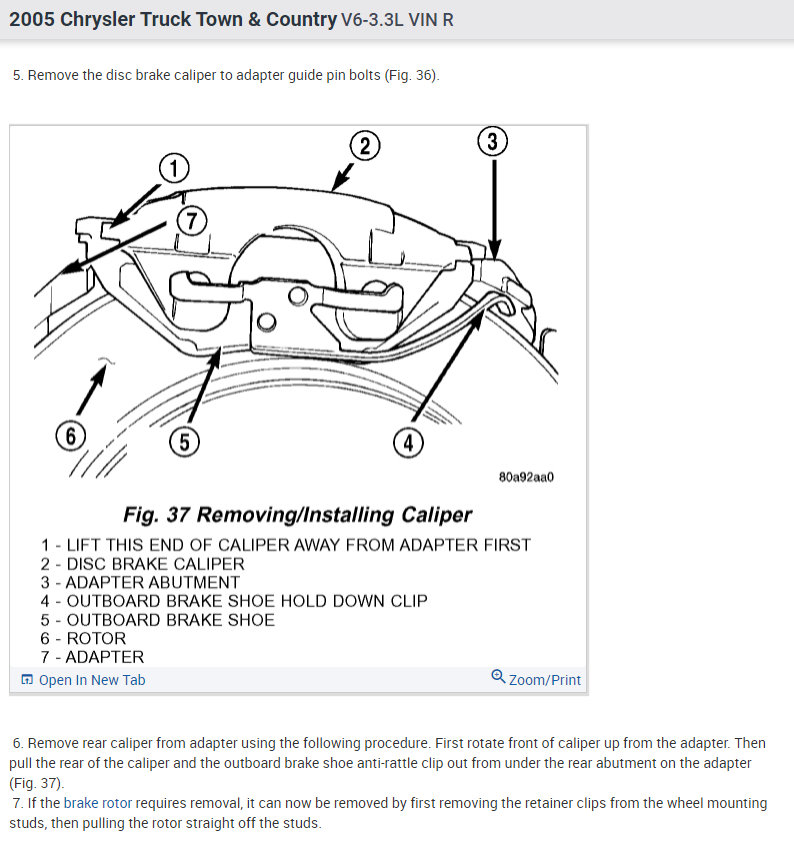 2005 Chrysler Truck Town & Country V6-3.3L VIN R

5. Remove the disc brake caliper to adapter guide pin bolts (Fig. 36).

1
2
3
7
6
5
4
80a92aa0

Fig. 37 Removing/Installing Caliper

1 - LIFT THIS END OF CALIPER AWAY FROM ADAPTER FIRST
2 - DISC BRAKE CALIPER
3 - ADAPTER ABUTMENT
4 - OUTBOARD BRAKE SHOE HOLD DOWN CLIP
5 - OUTBOARD BRAKE SHOE
6 - ROTOR
7 - ADAPTER

Open In New Tab
Zoom/Print

6. Remove rear caliper from adapter using the following procedure. First rotate front of caliper up from the adapter. Then pull the rear of the caliper and the outboard brake shoe anti-rattle clip out from under the rear abutment on the adapter (Fig. 37).
7. If the brake rotor requires removal, it can now be removed by first removing the retainer clips from the wheel mounting studs, then pulling the rotor straight off the studs.