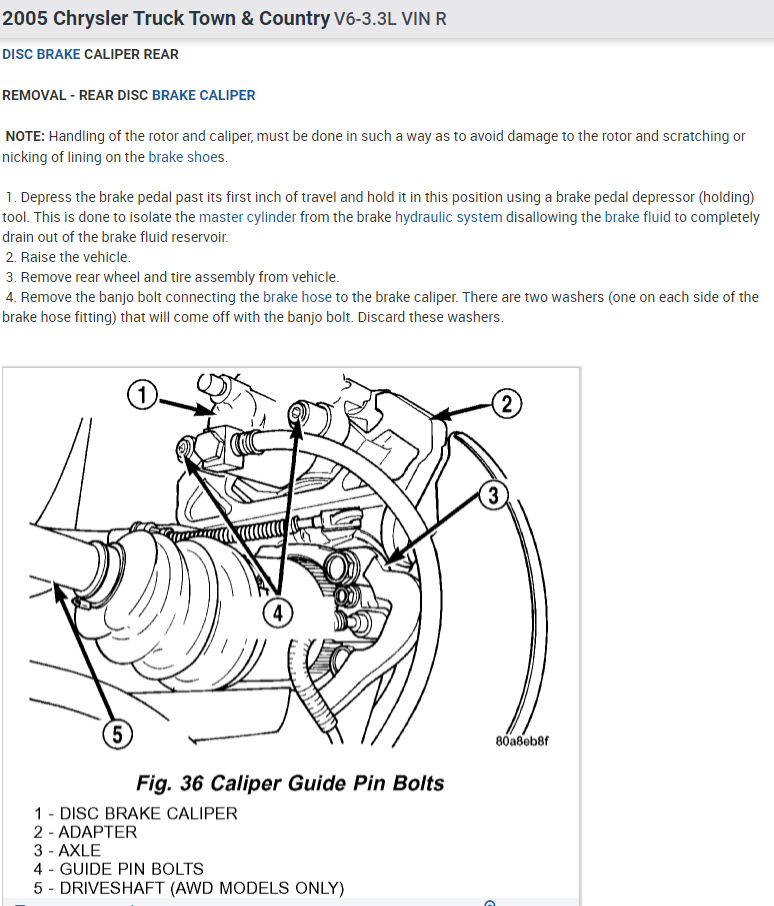 2005 Chrysler Truck Town & Country V6-3.3L VIN R

DISC BRAKE CALIPER REAR

REMOVAL - REAR DISC BRAKE CALIPER

NOTE: Handling of the rotor and caliper, must be done in such a way as to avoid damage to the rotor and scratching or nicking of lining on the brake shoes.

1. Depress the brake pedal past its first inch of travel and hold it in this position using a brake pedal depressor (holding) tool. This is done to isolate the master cylinder from the brake hydraulic system disallowing the brake fluid to completely drain out of the brake fluid reservoir.
2. Raise the vehicle.
3. Remove rear wheel and tire assembly from vehicle.
4. Remove the banjo bolt connecting the brake hose to the brake caliper. There are two washers (one on each side of the brake hose fitting) that will come off with the banjo bolt. Discard these washers.

1
2
3
4
5
80a8eb8f

Fig. 36 Caliper Guide Pin Bolts
1 - DISC BRAKE CALIPER
2 - ADAPTER
3 - AXLE
4 - GUIDE PIN BOLTS
5 - DRIVESHAFT (AWD MODELS ONLY)