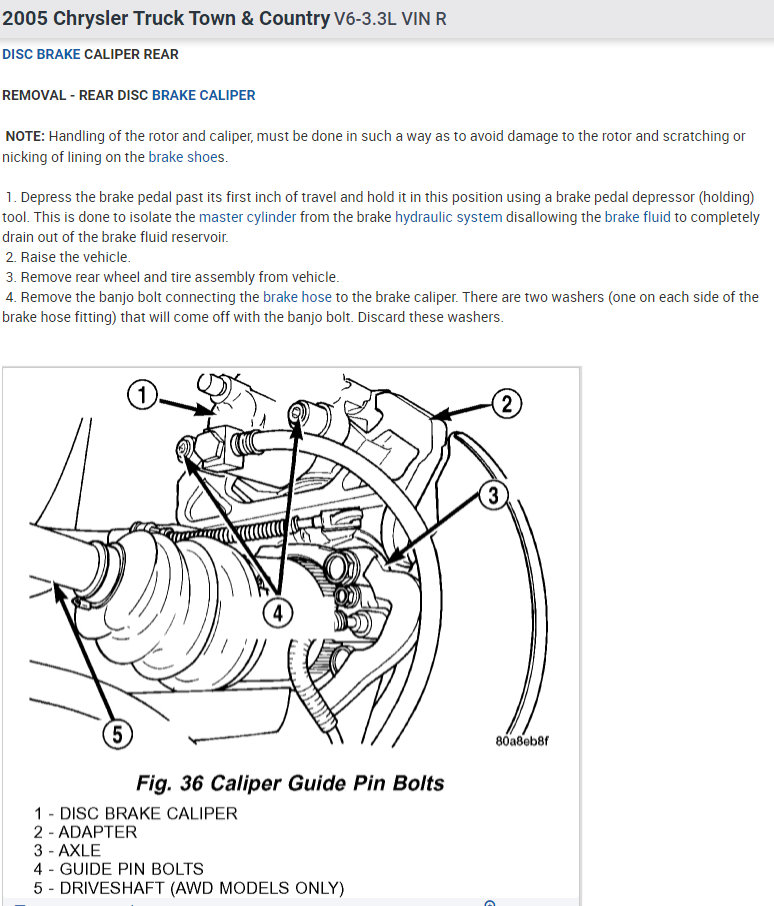 2005 Chrysler Truck Town & Country V6-3.3L VIN R

DISC BRAKE CALIPER REAR

REMOVAL - REAR DISC BRAKE CALIPER

NOTE: Handling of the rotor and caliper, must be done in such a way as to avoid damage to the rotor and scratching or nicking of lining on the brake shoes.

1. Depress the brake pedal past its first inch of travel and hold it in this position using a brake pedal depressor (holding) tool. This is done to isolate the master cylinder from the brake hydraulic system disallowing the brake fluid to completely drain out of the brake fluid reservoir.
2. Raise the vehicle.
3. Remove rear wheel and tire assembly from vehicle.
4. Remove the banjo bolt connecting the brake hose to the brake caliper. There are two washers (one on each side of the brake hose fitting) that will come off with the banjo bolt. Discard these washers.

1
2
3
4
5
80a8eb8f

Fig. 36 Caliper Guide Pin Bolts
1 - DISC BRAKE CALIPER
2 - ADAPTER
3 - AXLE
4 - GUIDE PIN BOLTS
5 - DRIVESHAFT (AWD MODELS ONLY)