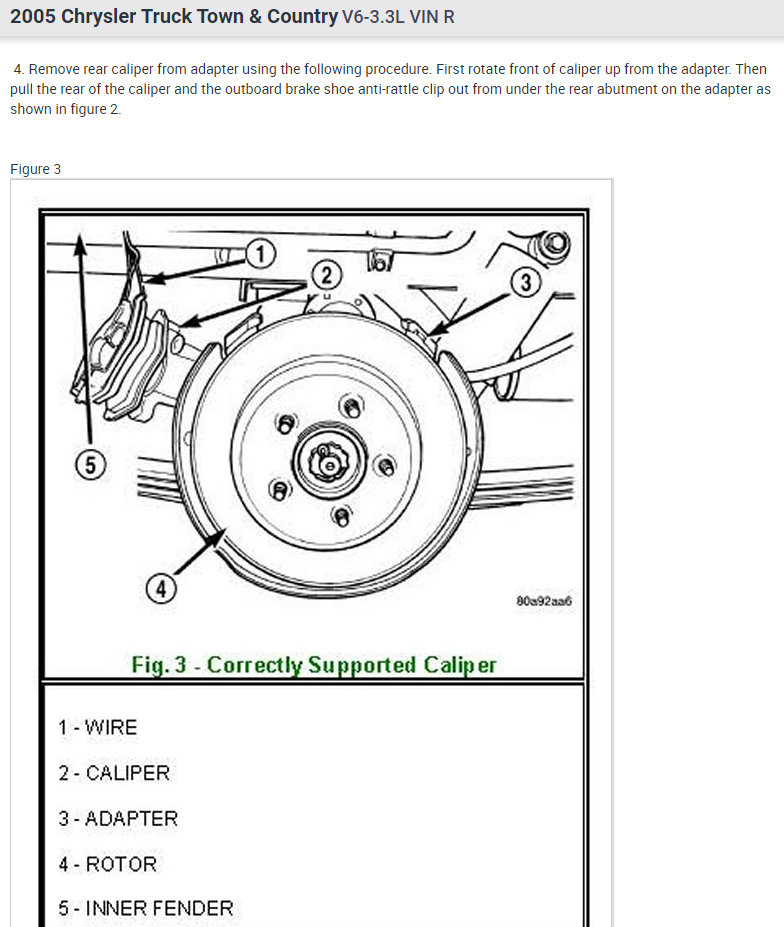 2005 Chrysler Truck Town & Country V6-3.3L VIN R

4. Remove rear caliper from adapter using the following procedure. First rotate front of caliper up from the adapter. Then pull the rear of the caliper and the outboard brake shoe anti-rattle clip out from under the rear abutment on the adapter as shown in figure 2.

Figure 3

1

2

3

5

4

80a92aa6

Fig. 3 - Correctly Supported Caliper

1 - WIRE

2 - CALIPER

3 - ADAPTER

4 - ROTOR

5 - INNER FENDER