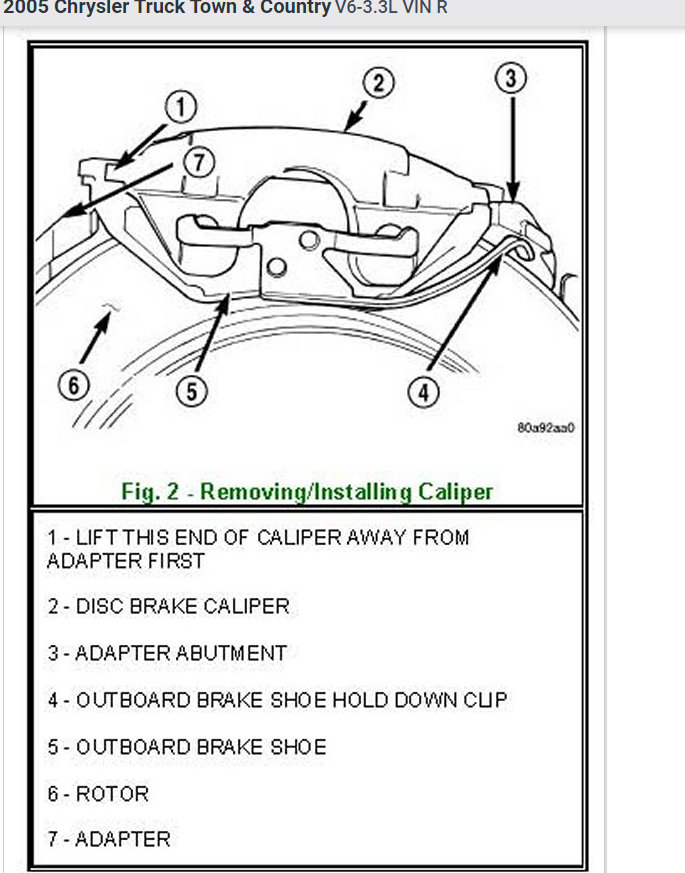 2005 Chrysler Truck Town & Country V6-3.3L VIN R

1
2
3
7
6
5
4
80a92aa0

Fig. 2 - Removing/Installing Caliper

1 - LIFT THIS END OF CALIPER AWAY FROM ADAPTER FIRST

2 - DISC BRAKE CALIPER

3 - ADAPTER ABUTMENT

4 - OUTBOARD BRAKE SHOE HOLD DOWN CLIP

5 - OUTBOARD BRAKE SHOE

6 - ROTOR

7 - ADAPTER