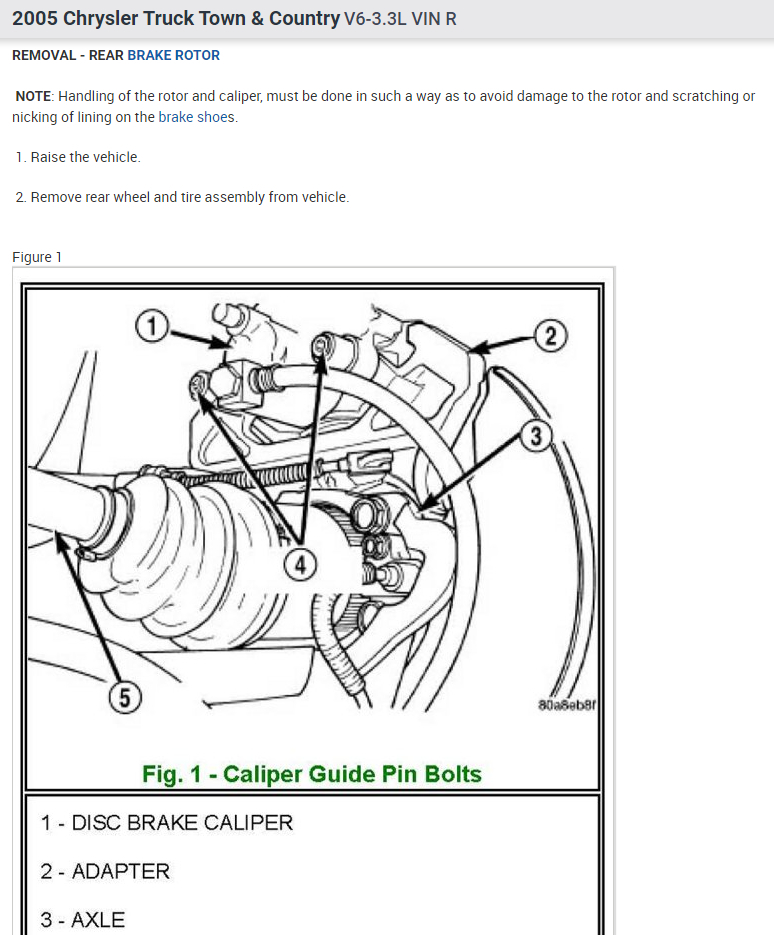 2005 Chrysler Truck Town & Country V6-3.3L VIN R

REMOVAL - REAR BRAKE ROTOR

NOTE: Handling of the rotor and caliper, must be done in such a way as to avoid damage to the rotor and scratching or nicking of lining on the brake shoes.

1. Raise the vehicle.

2. Remove rear wheel and tire assembly from vehicle.

Figure 1

1

2

3

4

5

80a8eb8f

Fig. 1 - Caliper Guide Pin Bolts

1 - DISC BRAKE CALIPER

2 - ADAPTER

3 - AXLE