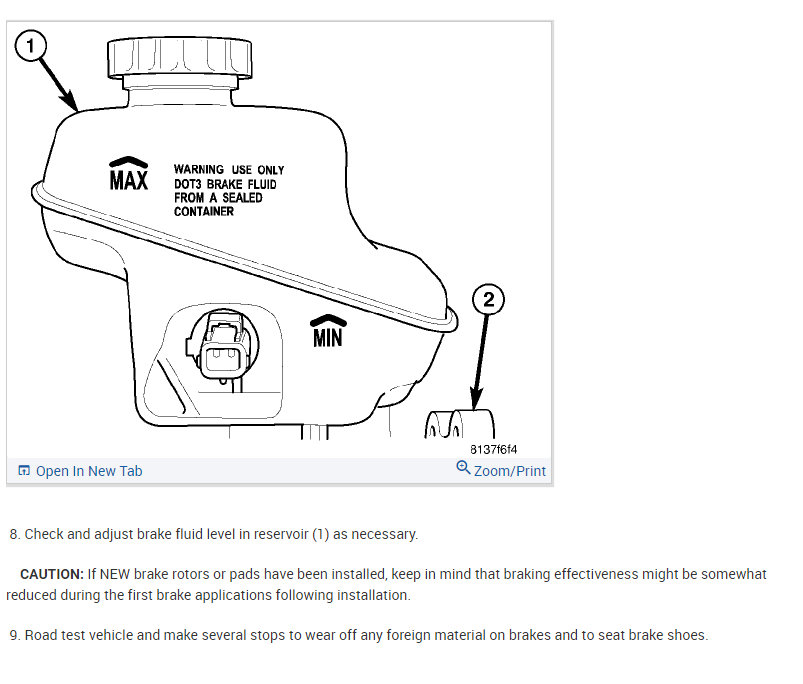 1

MAX

WARNING USE ONLY DOT3 BRAKE FLUID FROM A SEALED CONTAINER

MIN

2

8137f6f4

Open In New Tab

Zoom/Print

8. Check and adjust brake fluid level in reservoir (1) as necessary.

CAUTION: If NEW brake rotors or pads have been installed, keep in mind that braking effectiveness might be somewhat reduced during the first brake applications following installation.

9. Road test vehicle and make several stops to wear off any foreign material on brakes and to seat brake shoes.