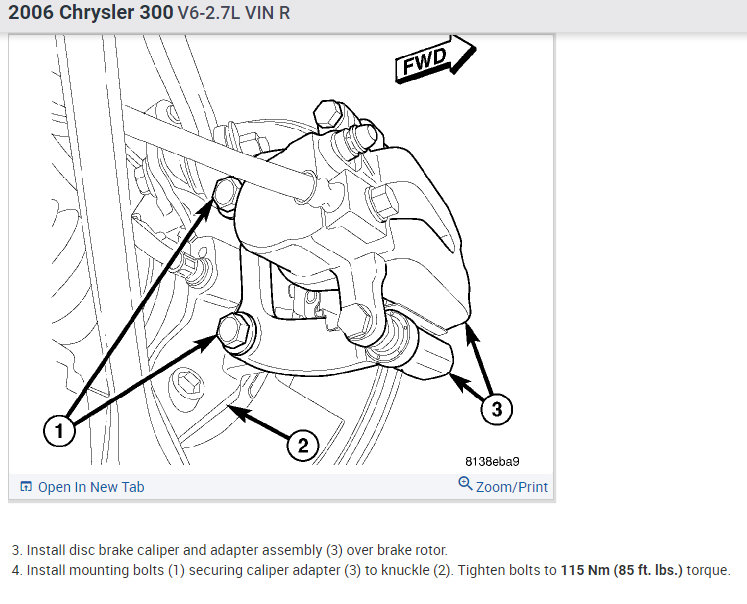 2006 Chrysler 300 V6-2.7L VIN R

FWD

1

2

3

8138eba9

Open In New Tab

Zoom/Print

3. Install disc brake caliper and adapter assembly (3) over brake rotor.
4. Install mounting bolts (1) securing caliper adapter (3) to knuckle (2). Tighten bolts to 115 Nm (85 ft. lbs.) torque.