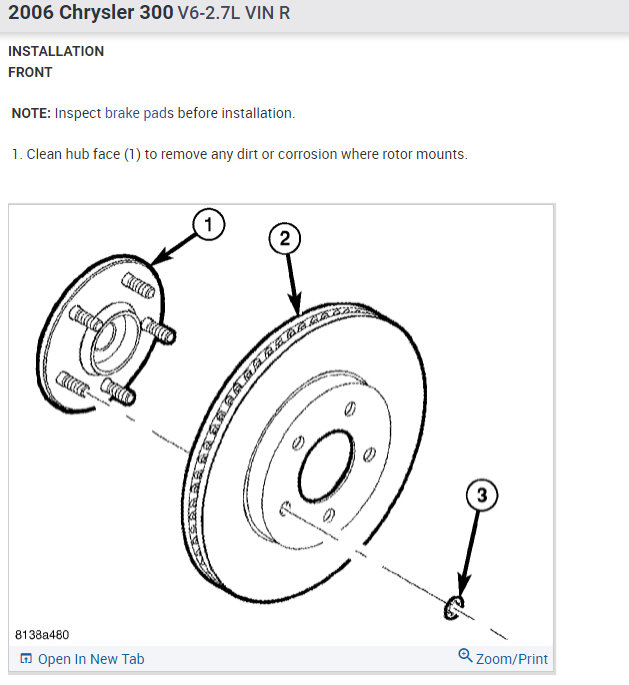 2006 Chrysler 300 V6-2.7L VIN R

INSTALLATION
FRONT

NOTE: Inspect brake pads before installation.

1. Clean hub face (1) to remove any dirt or corrosion where rotor mounts.

1
2
3

8138a480

Open In New Tab
Zoom/Print