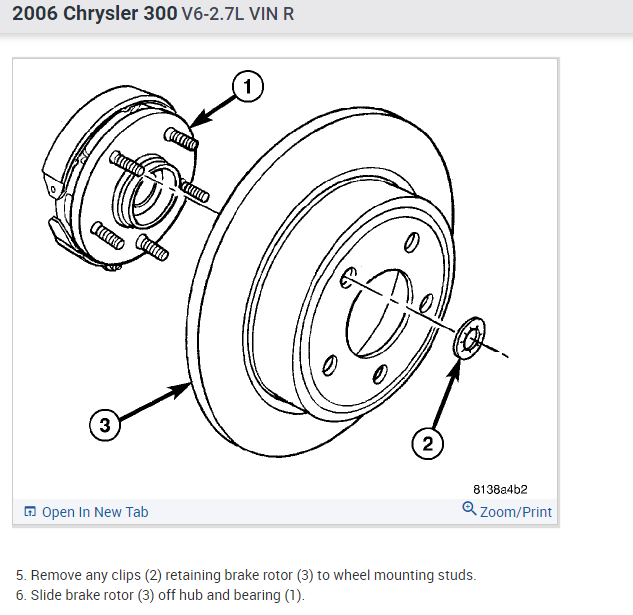 2006 Chrysler 300 V6-2.7L VIN R

1

3

2

8138a4b2

Open In New Tab

Zoom/Print

5. Remove any clips (2) retaining brake rotor (3) to wheel mounting studs.
6. Slide brake rotor (3) off hub and bearing (1).