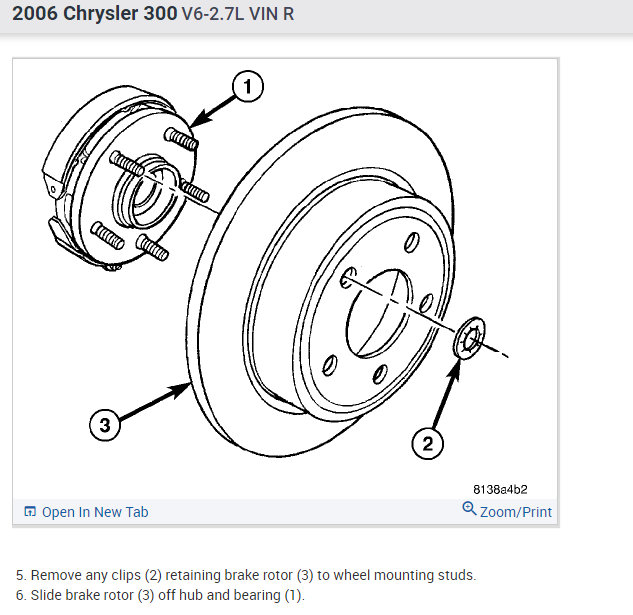 2006 Chrysler 300 V6-2.7L VIN R

1

3

2

8138a4b2

Open In New Tab

Zoom/Print

5. Remove any clips (2) retaining brake rotor (3) to wheel mounting studs.
6. Slide brake rotor (3) off hub and bearing (1).