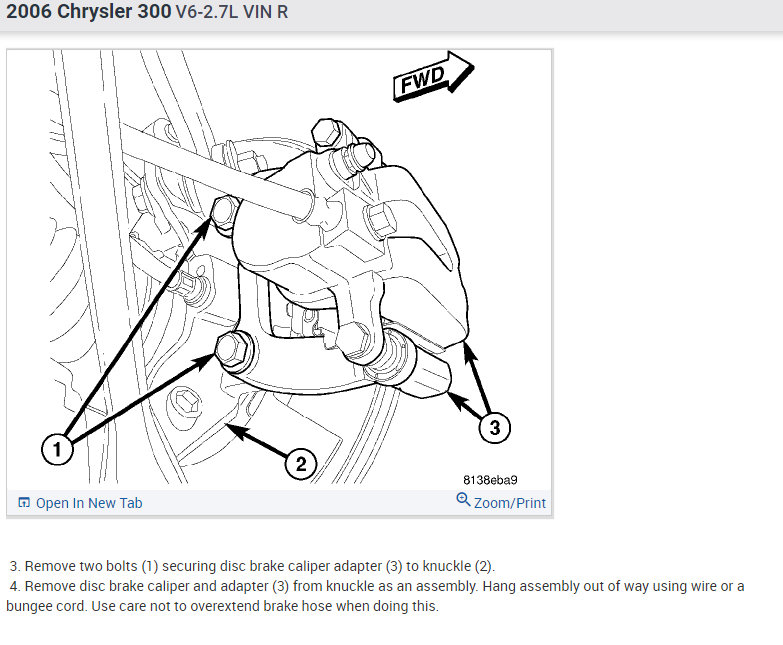 2006 Chrysler 300 V6-2.7L VIN R

FWD

1

2

3

8138eba9

Open In New Tab

Zoom/Print

3. Remove two bolts (1) securing disc brake caliper adapter (3) to knuckle (2).

4. Remove disc brake caliper and adapter (3) from knuckle as an assembly. Hang assembly out of way using wire or a bungee cord. Use care not to overextend brake hose when doing this.