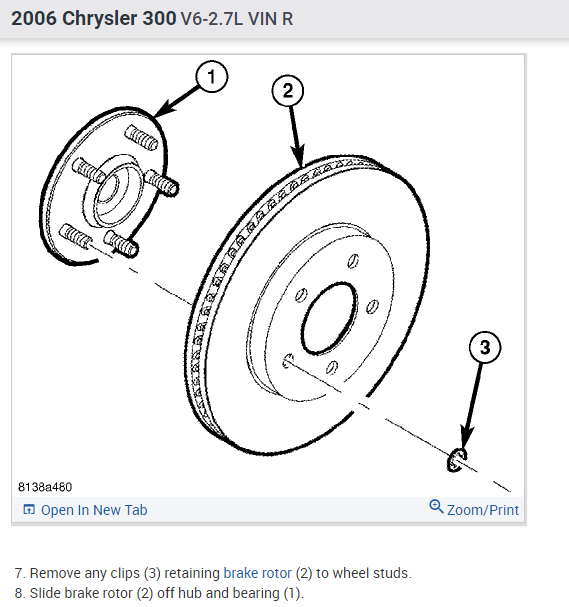 2006 Chrysler 300 V6-2.7L VIN R

1

2

3

8138a480

Open In New Tab

Zoom/Print

7. Remove any clips (3) retaining brake rotor (2) to wheel studs.
8. Slide brake rotor (2) off hub and bearing (1).