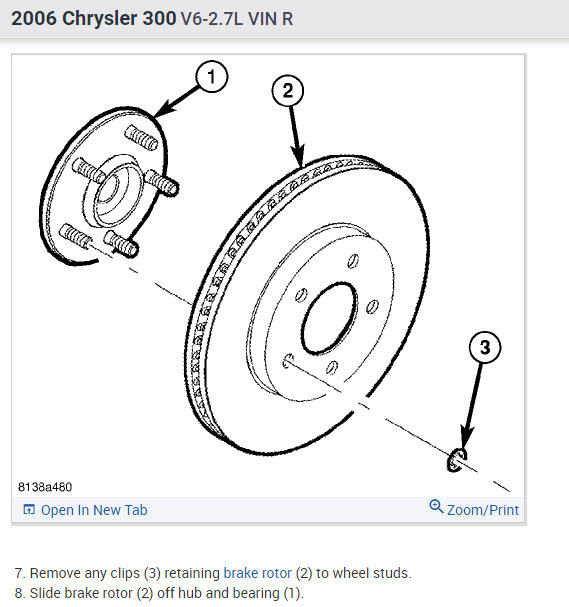 2006 Chrysler 300 V6-2.7L VIN R

1

2

3

8138a480

Open In New Tab

Zoom/Print

7. Remove any clips (3) retaining brake rotor (2) to wheel studs.
8. Slide brake rotor (2) off hub and bearing (1).